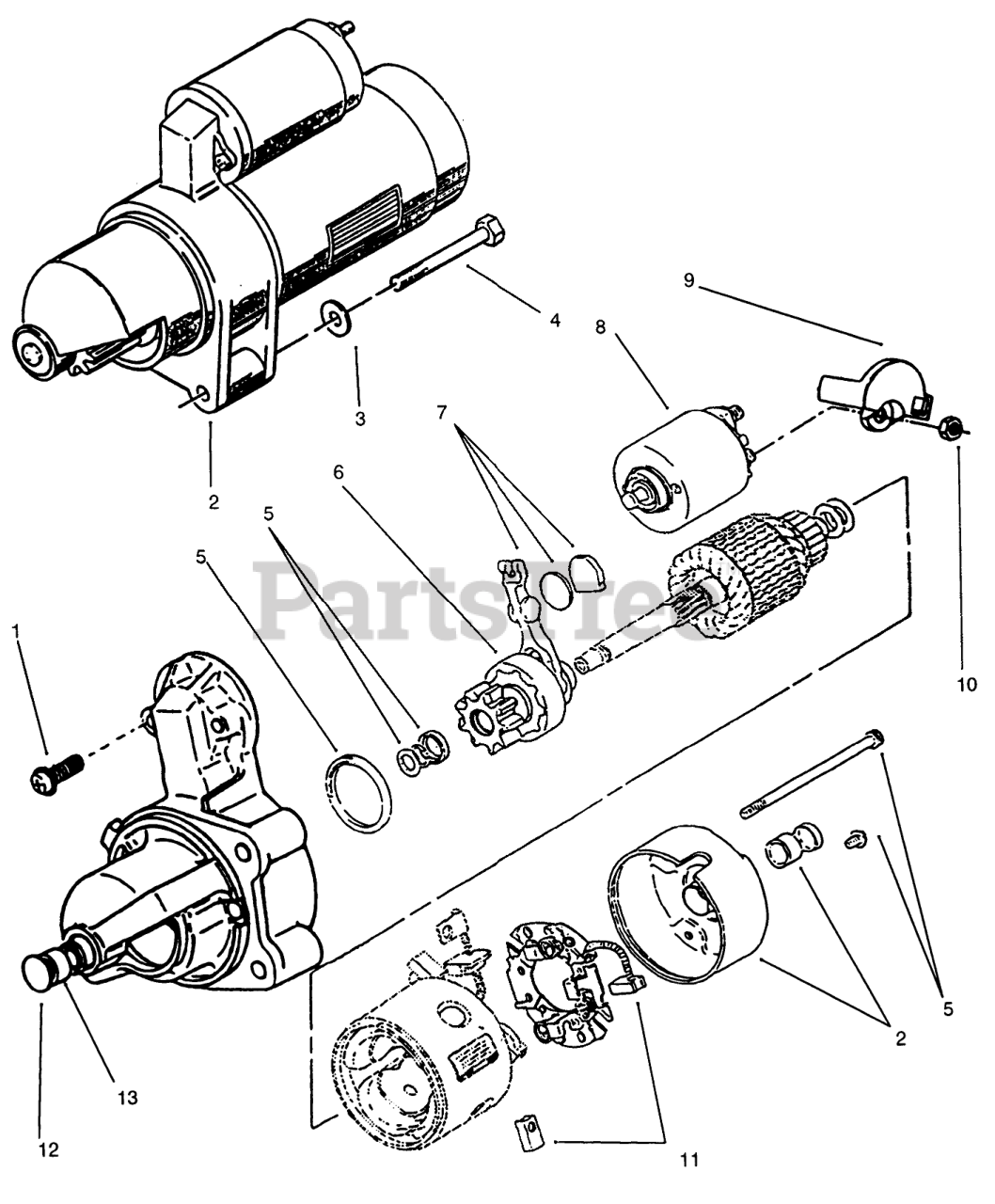 9
4
8
3
7
2
6
5
5
PartsTree
1
10
5
2
13
12
11