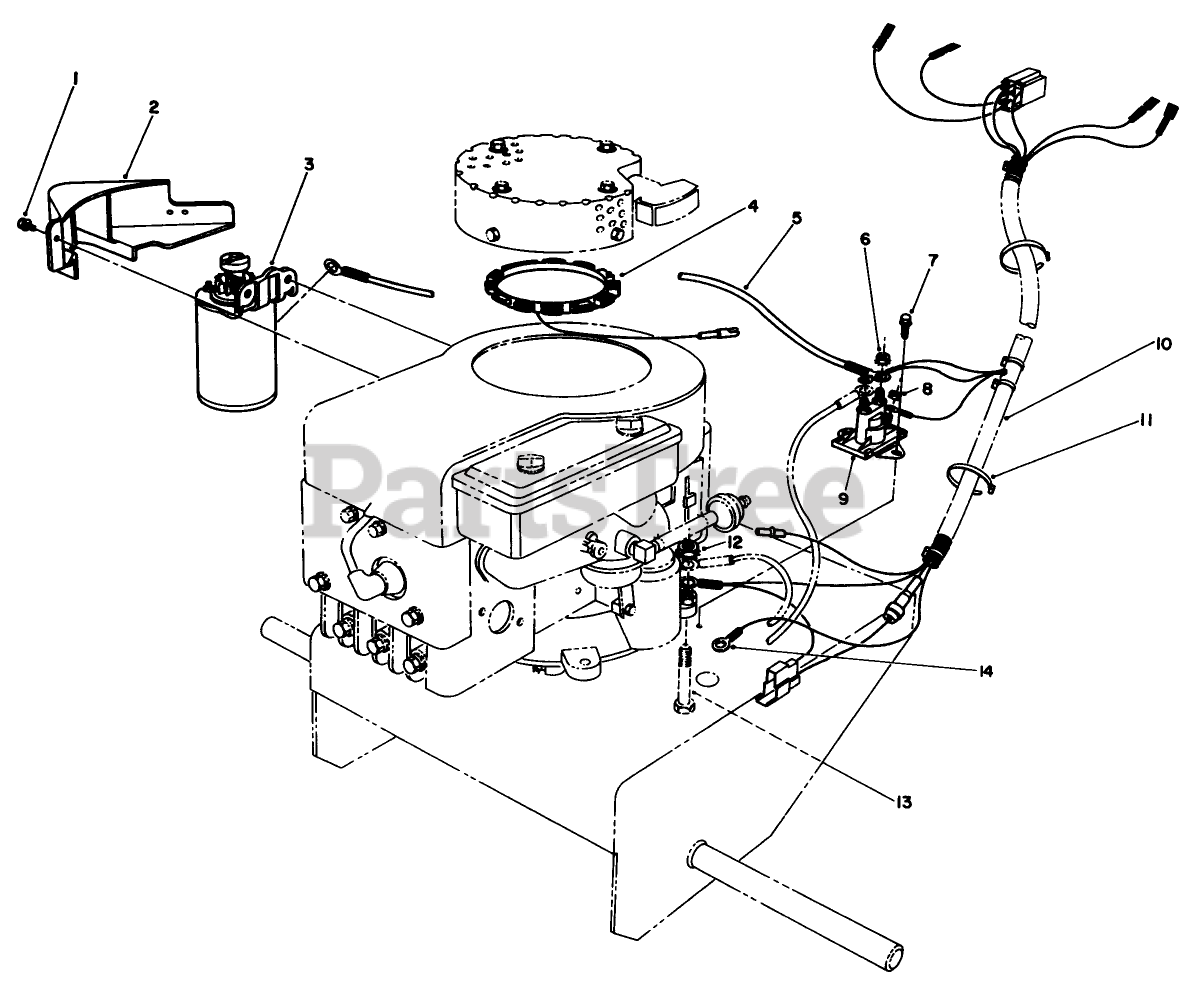 1
2
3
4
5
6
7
8
9
10
11
12
13
14
PartsTree