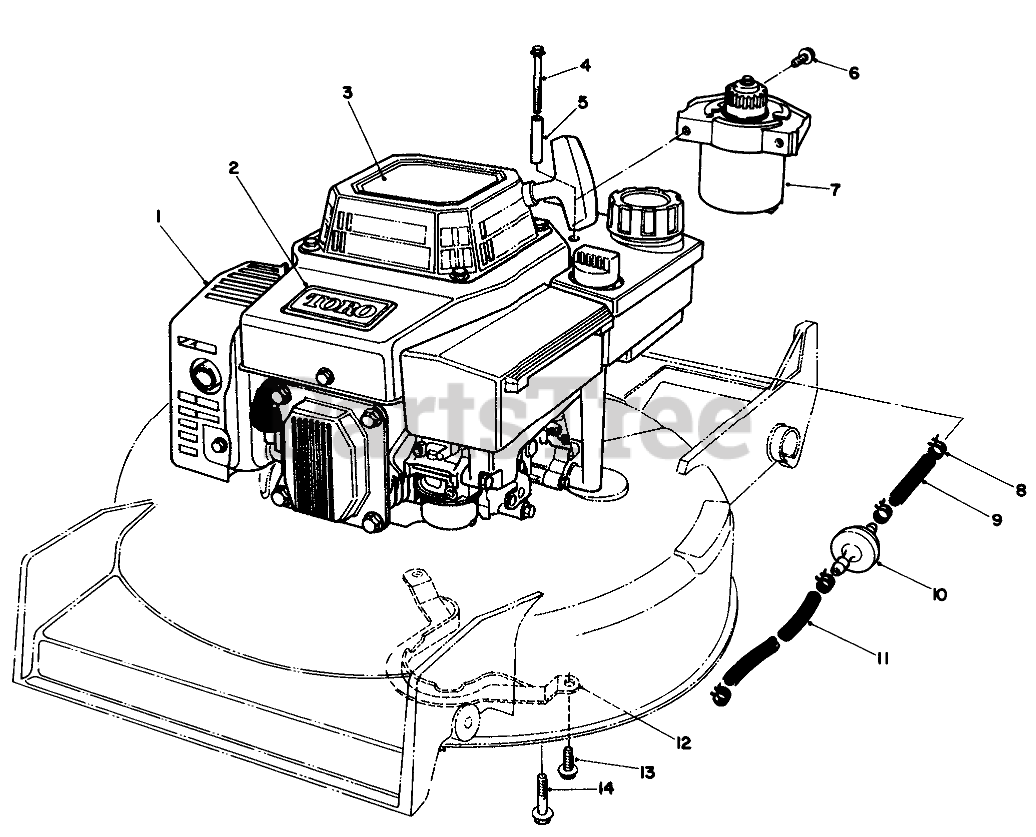 4
6
3
5
2
7
1
TORO
PartsTree
8
9
10
11
12
13
14