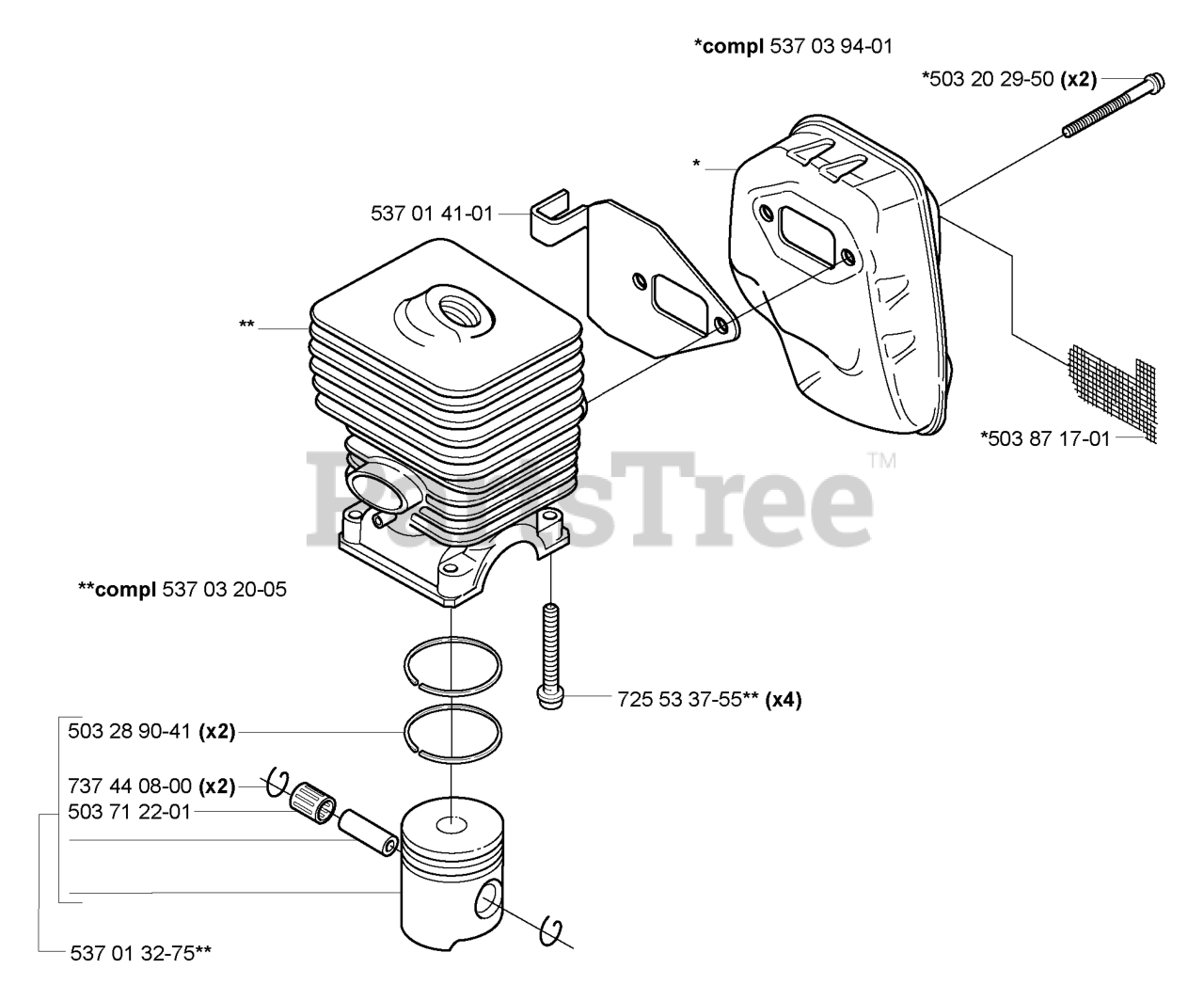 *compl 537 03 94-01

*503 20 29-50 (x2)

*

537 01 41-01

**

*503 87 17-01

PartsTree™

**compl 537 03 20-05

725 53 37-55** (x4)

503 28 90-41 (x2)

737 44 08-00 (x2)

503 71 22-01

537 01 32-75**