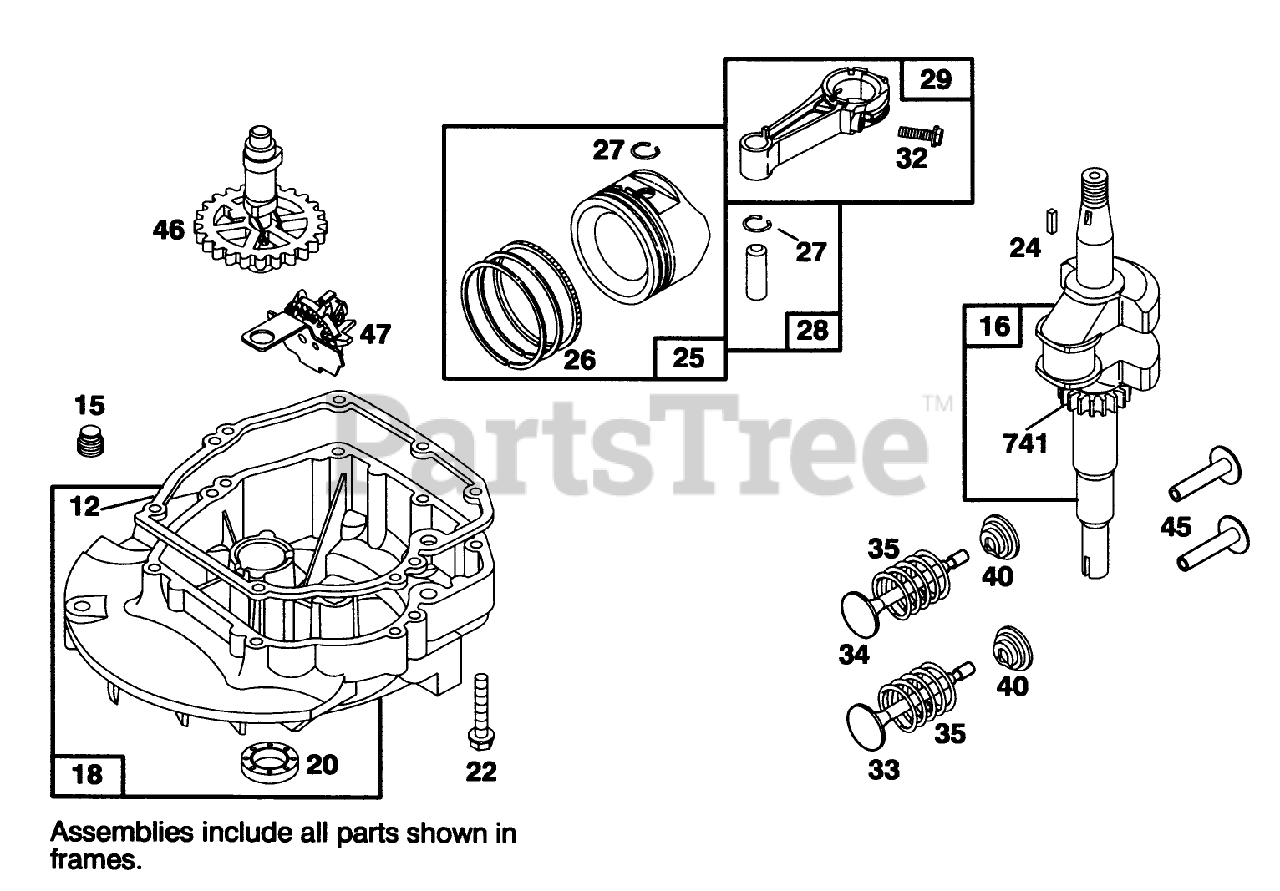 29
27
32
46
27
24
47
26
25
28
16
15
PartsTree™
741
12
45
35
40
34
40
35
18
20
22
33

Assemblies include all parts shown in frames.