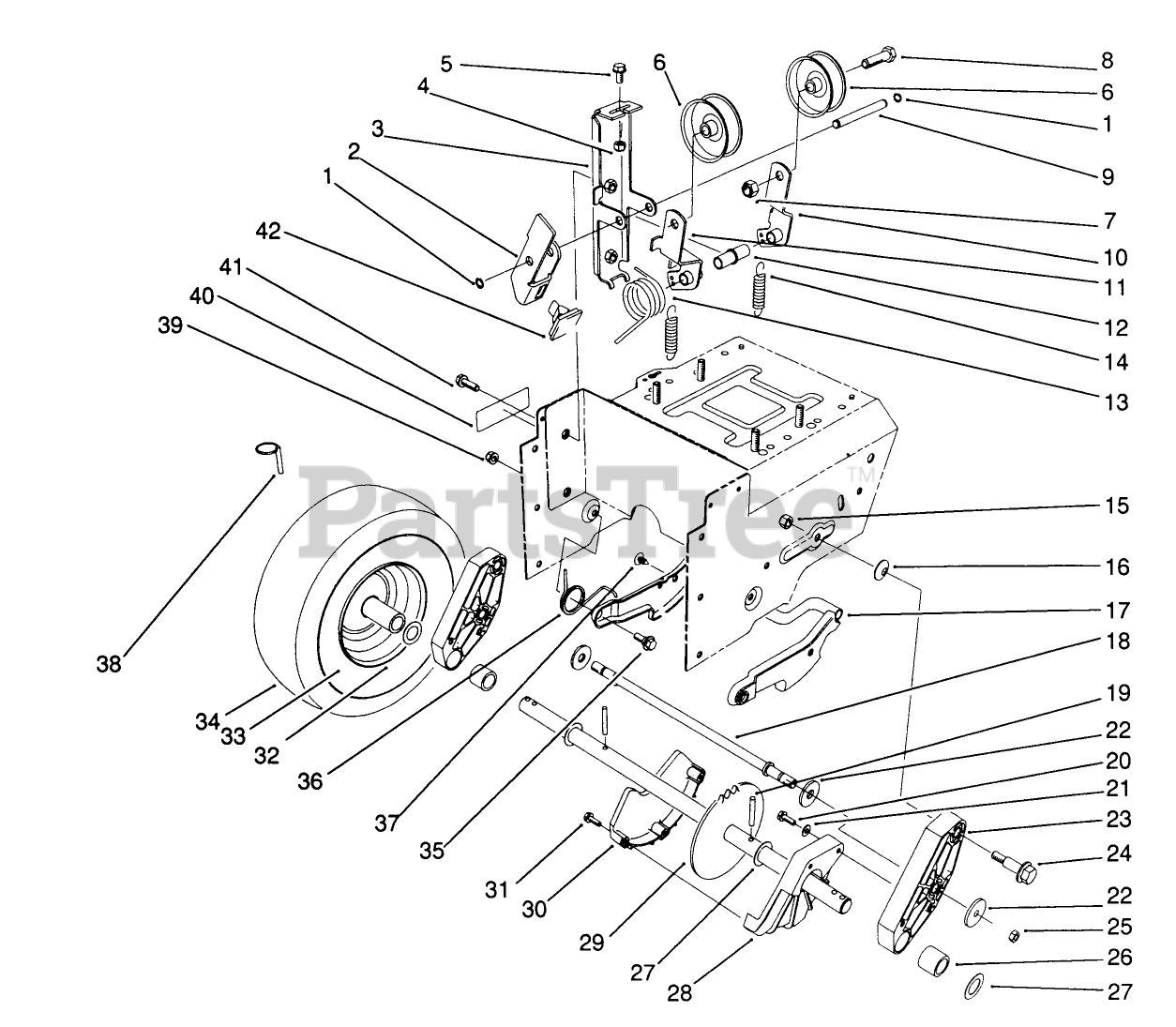 5
4
3
2
1
42
41
40
39
6
8
6
1
9
7
10
11
12
14
13
PartsTree™
15
16
17
18
19
22
20
21
23
24
22
25
26
27
38
34
33
32
36
37
35
31
30
29
27
28