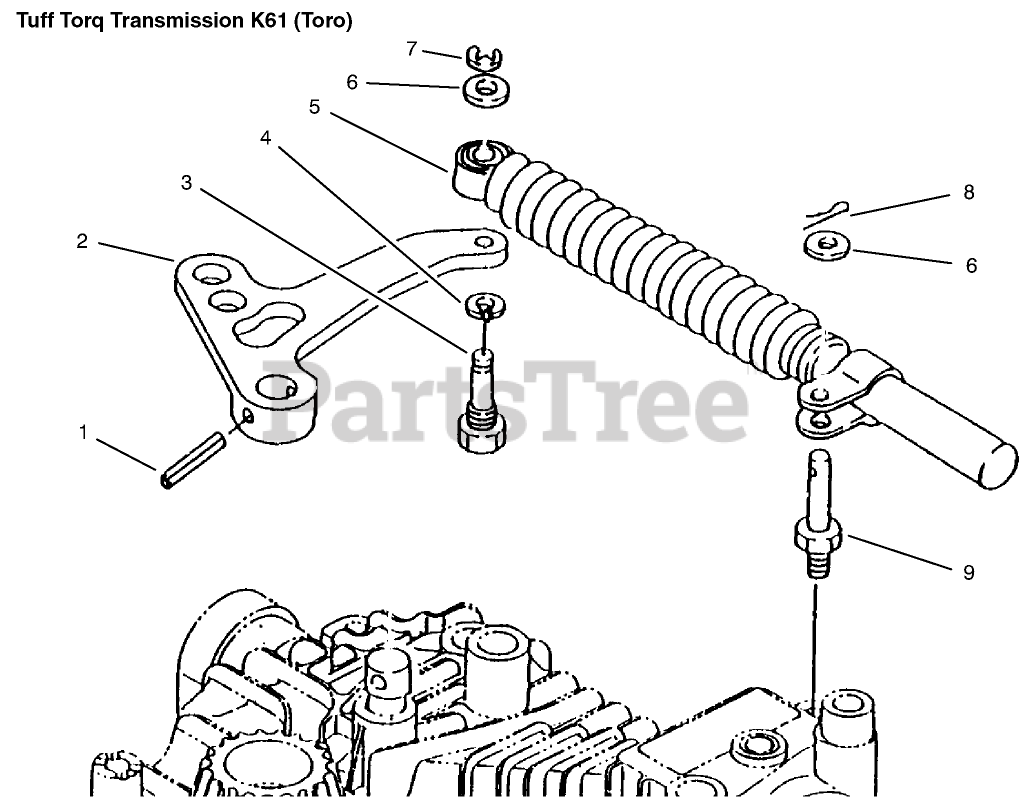 Tuff Torq Transmission K61 (Toro)

7
6
5
4
3
2
1
8
6
9

PartsTree