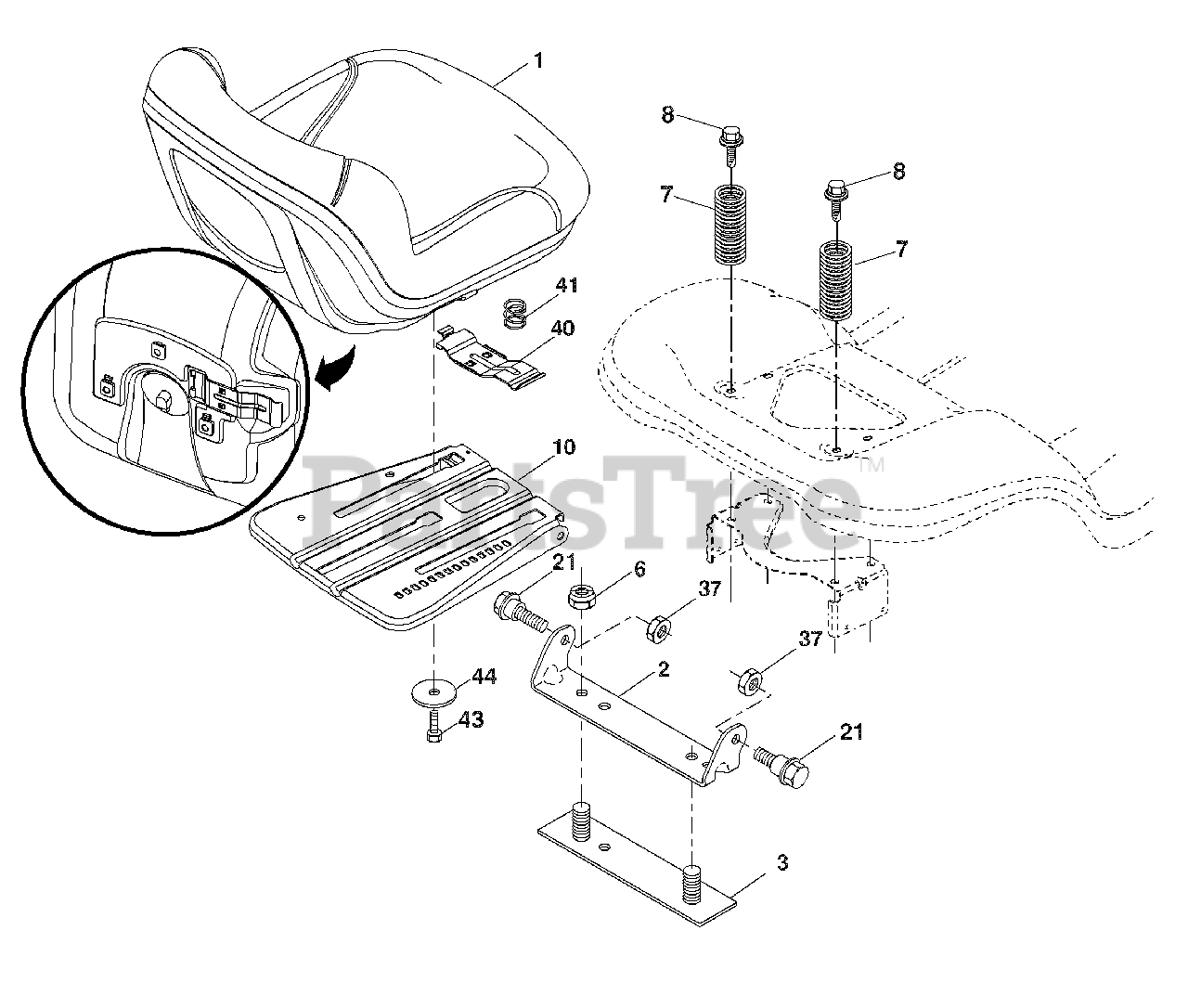 1
8
8
7
7
41
40
10
PartsTree™
21
6
37
37
2
44
43
21
3