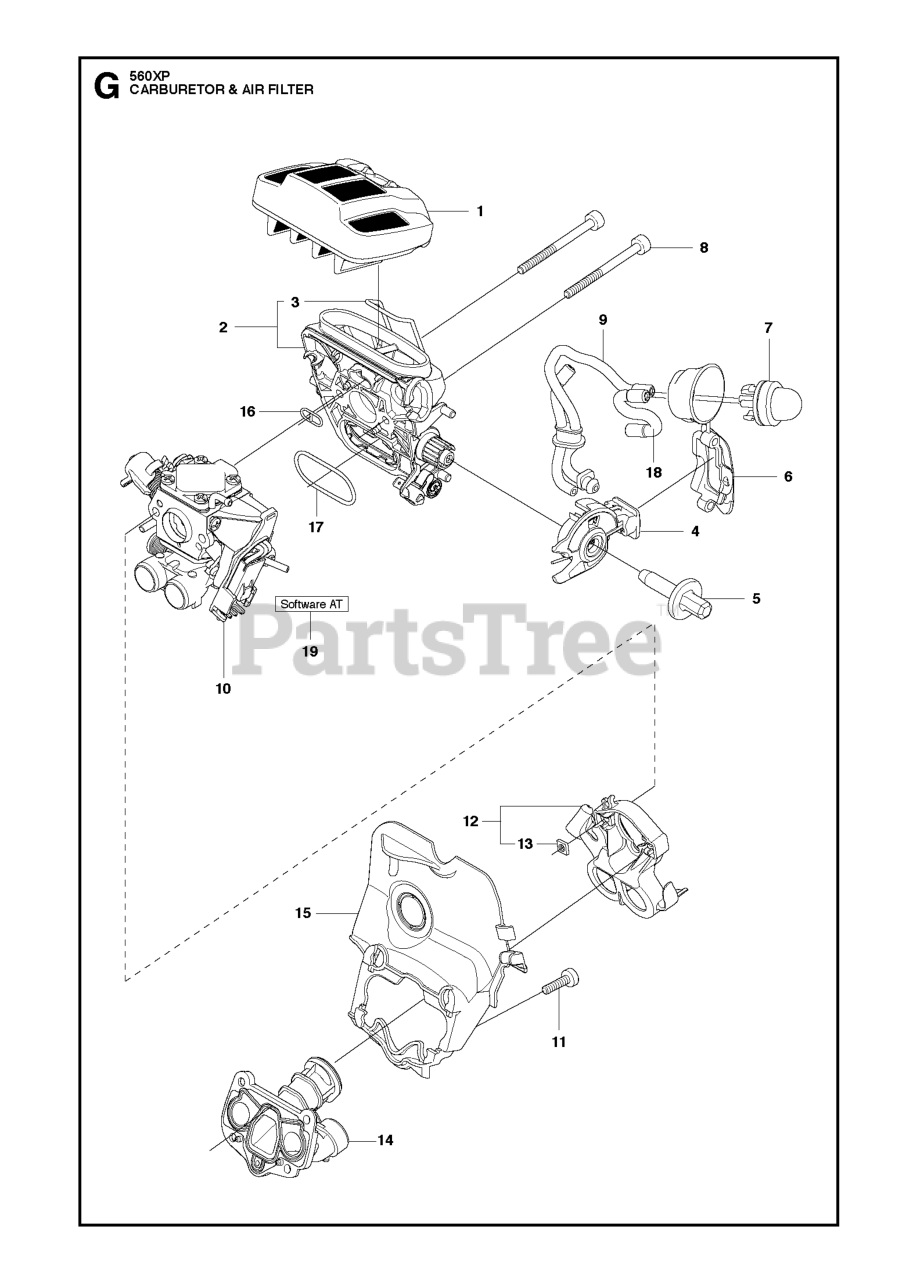 G 560XP
CARBURETOR & AIR FILTER

1
8
3
2
9
7
16
18
6
17
4
5
Software AT
19
10
PartsTree
12
13
15
11
14