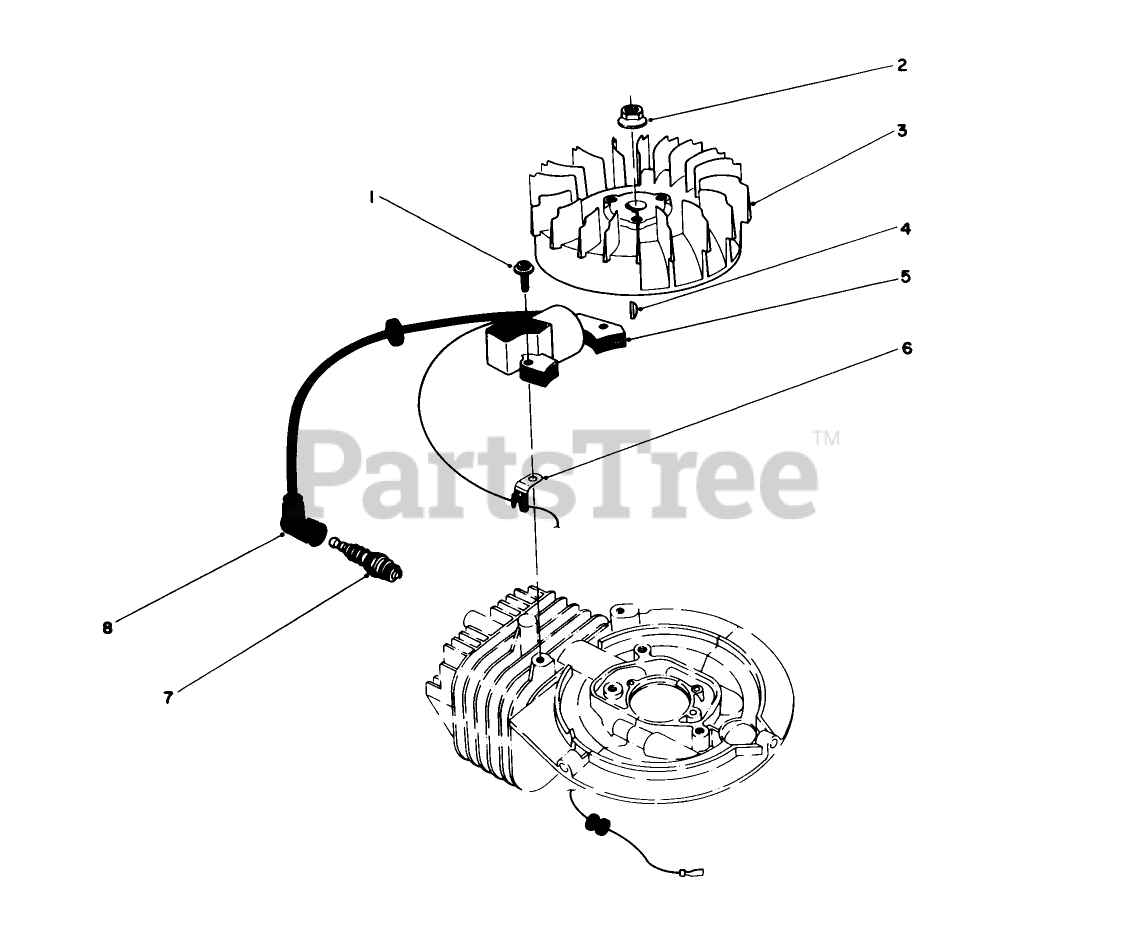 2
3
1
4
5
6
PartsTree™
8
7