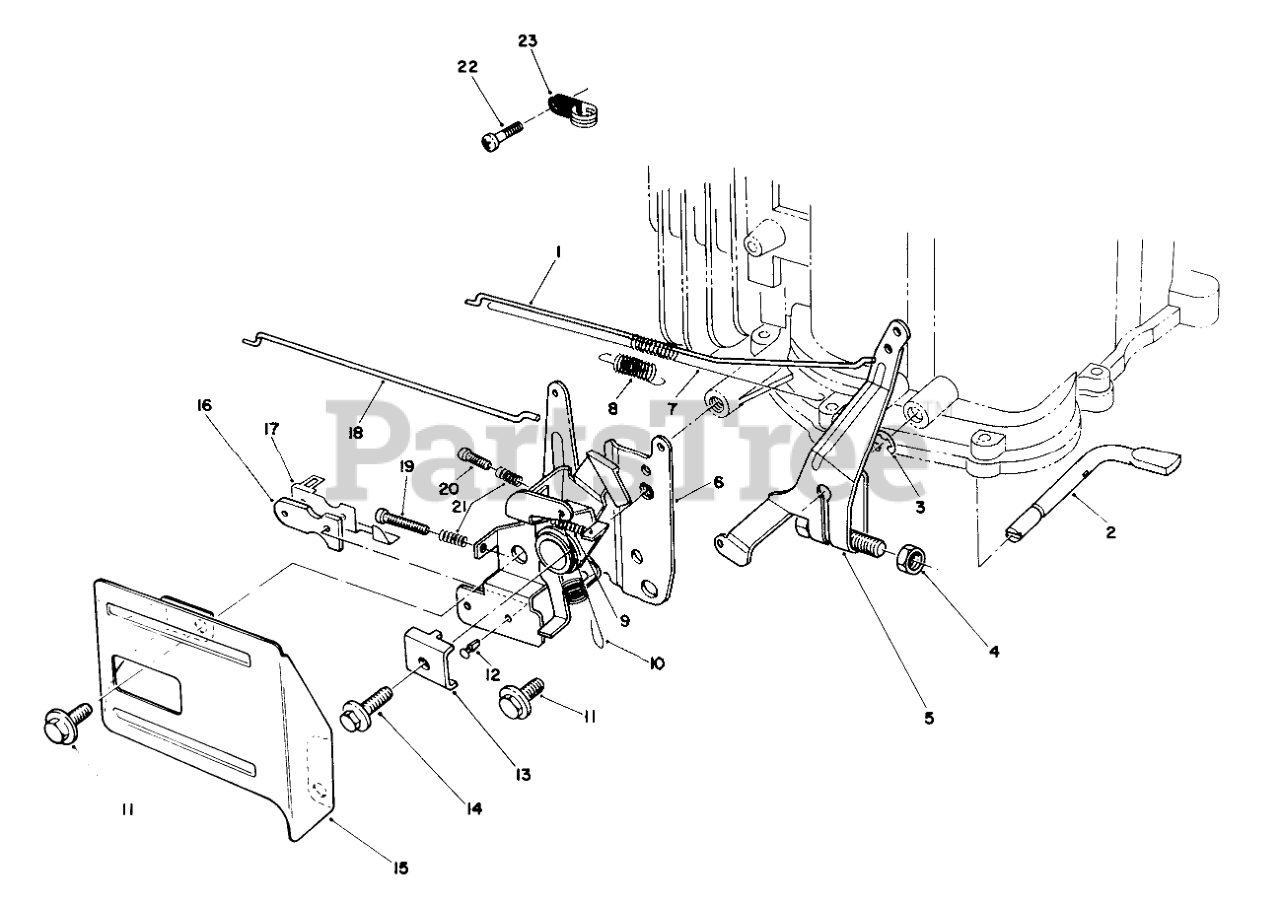 23
22
1
8
7
18
16
17
19
20
21
6
3
2
9
10
4
12
11
5
13
14
11
15
PartsTree