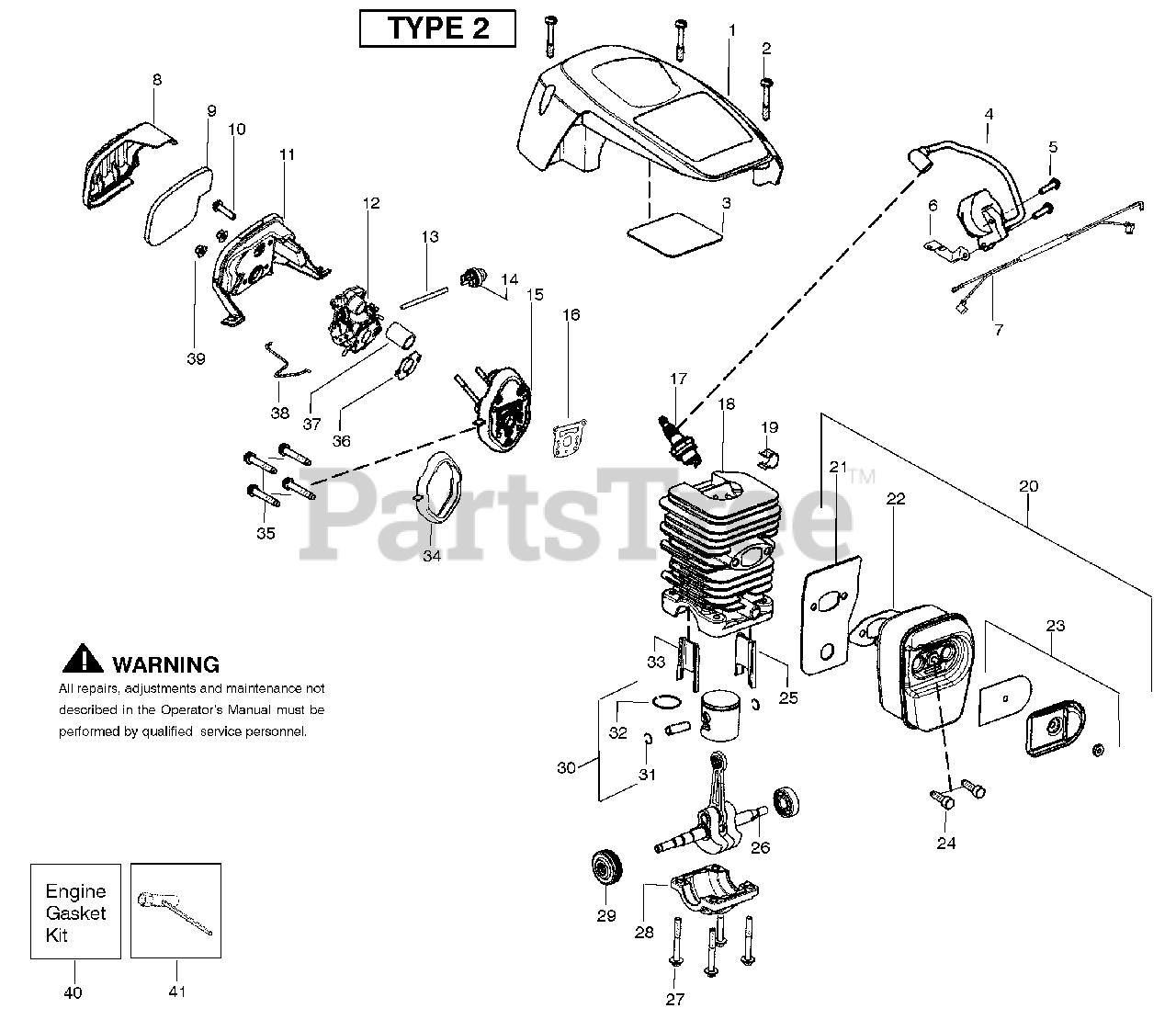 TYPE 2

1
2
3
4
5
6
7
8
9
10
11
12
13
14
15
16
17
18
19
20
21
22
23
24
25
26
27
28
29
30
31
32
33
34
35
36
37
38
39

PartsTree™

WARNING
All repairs, adjustments and maintenance not described in the Operator's Manual must be performed by qualified service personnel.

Engine Gasket Kit
40
41