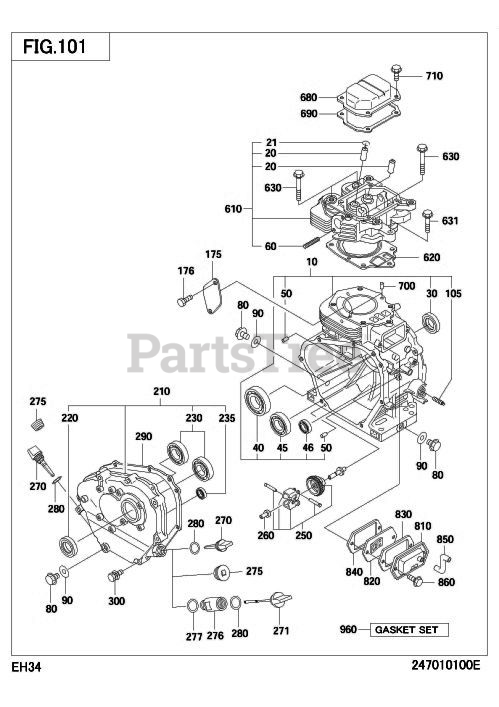 FIG.101

710
680
690
21
20
20
630
630
610
631
60
620
175
176
10
50
700
30
105
80
90
PartsTree
210
275
220
230
235
290
40
45
46
50
90
80
270
280
280
270
260
250
830
810
850
840
820
860
275
80
90
300
277
276
280
271
960
GASKET SET
EH34
247010100E