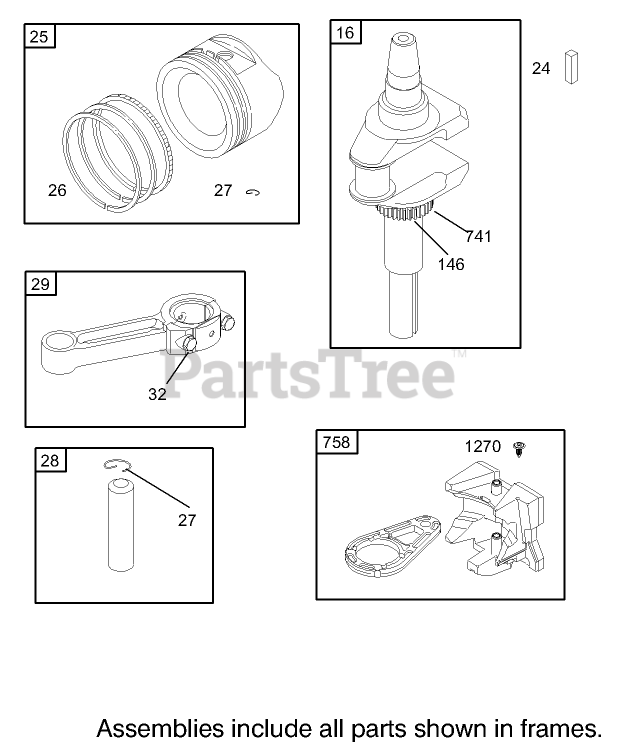 25

26

27

16

24

741

146

29

32

PartsTree™

28

27

758

1270

Assemblies include all parts shown in frames.