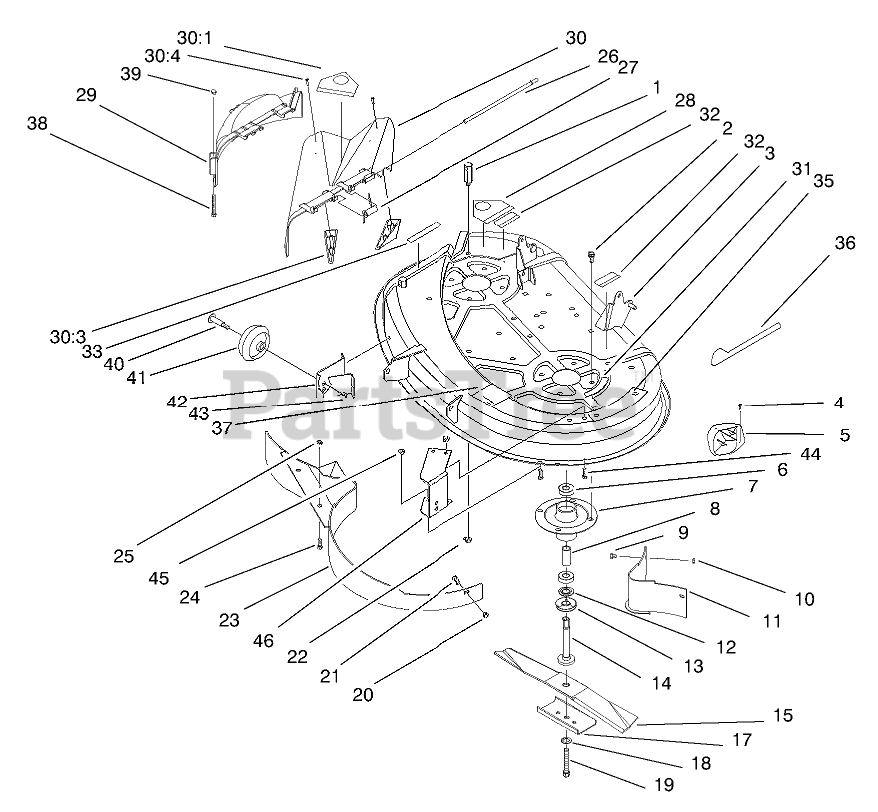 30:1
30:4
39
29
38
30
26
27
1
28
32
2
32
3
31
35
36
30:3
33
40
41
42
43
37
PartsTree
4
5
44
6
7
8
9
10
11
12
13
14
15
17
18
19
25
45
24
23
46
22
21
20