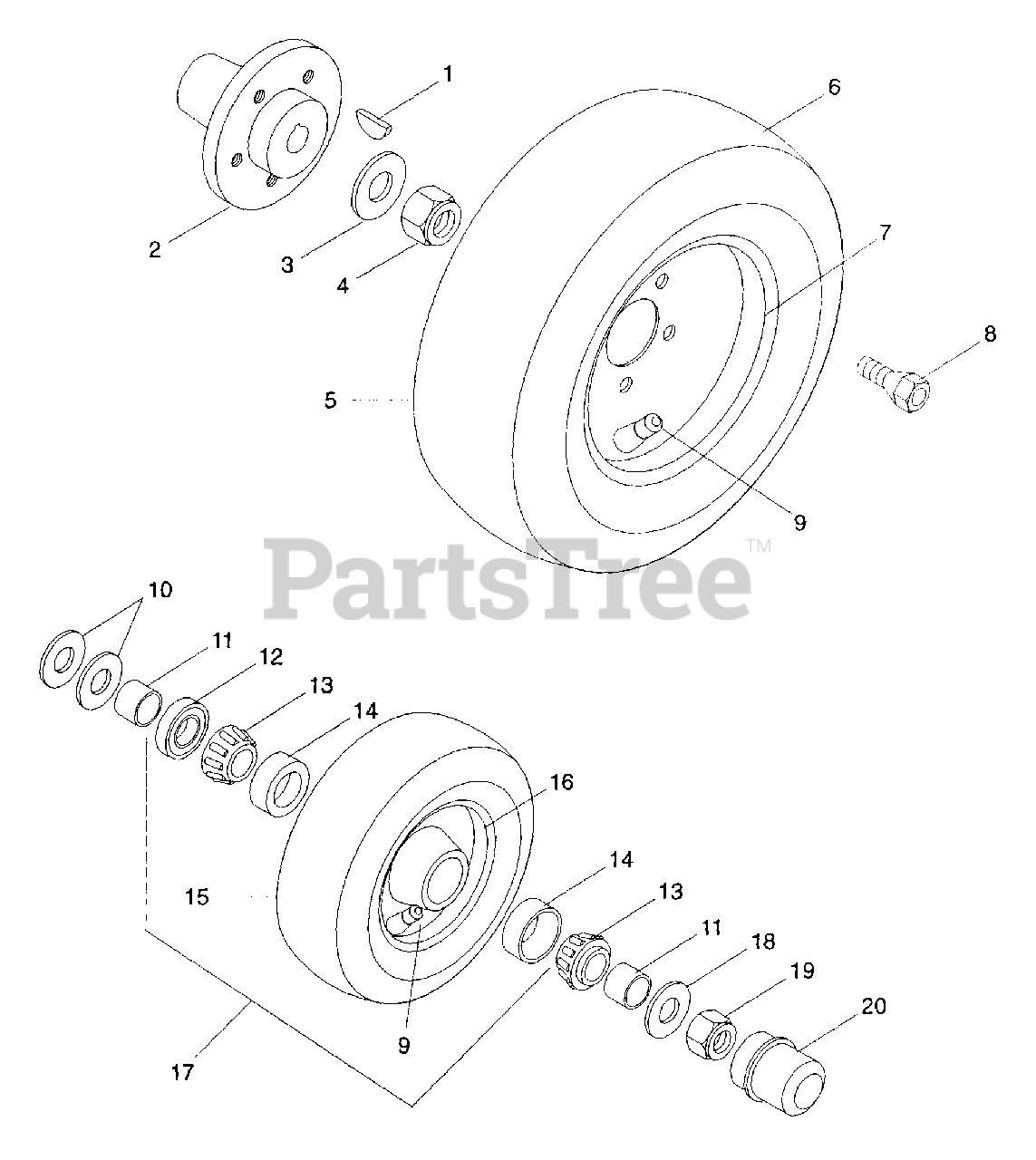 1
6
2
3
4
7
8
5
9
PartsTree™
10
11
12
13
14
16
15
14
13
11
18
19
20
9
17