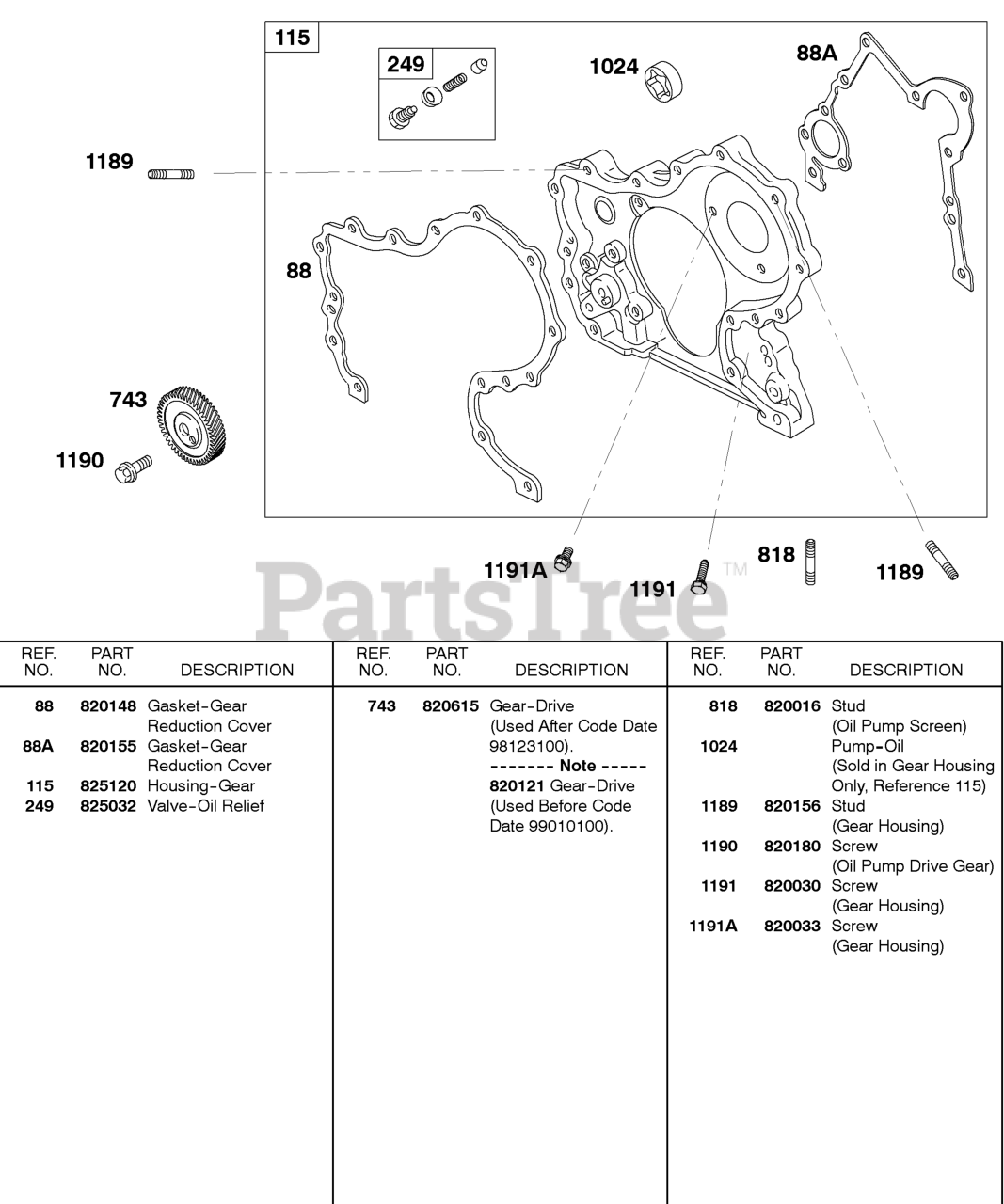 115
249
1024
88A
1189
88
743
1190
1191A
1191
818
1189

PartsTree™

| REF. NO. | PART NO. | DESCRIPTION |
|---|---|---|
| 88 | 820148 | Gasket-Gear Reduction Cover |
| 88A | 820155 | Gasket-Gear Reduction Cover |
| 115 | 825120 | Housing-Gear |
| 249 | 825032 | Valve-Oil Relief |

| REF. NO. | PART NO. | DESCRIPTION |
|---|---|---|
| 743 | 820615 | Gear-Drive (Used After Code Date 98123100). ------- Note ----- 820121 Gear-Drive (Used Before Code Date 99010100). |

| REF. NO. | PART NO. | DESCRIPTION |
|---|---|---|
| 818 | 820016 | Stud (Oil Pump Screen) |
| 1024 | | Pump-Oil (Sold in Gear Housing Only, Reference 115) |
| 1189 | 820156 | Stud (Gear Housing) |
| 1190 | 820180 | Screw (Oil Pump Drive Gear) |
| 1191 | 820030 | Screw (Gear Housing) |
| 1191A | 820033 | Screw (Gear Housing) |