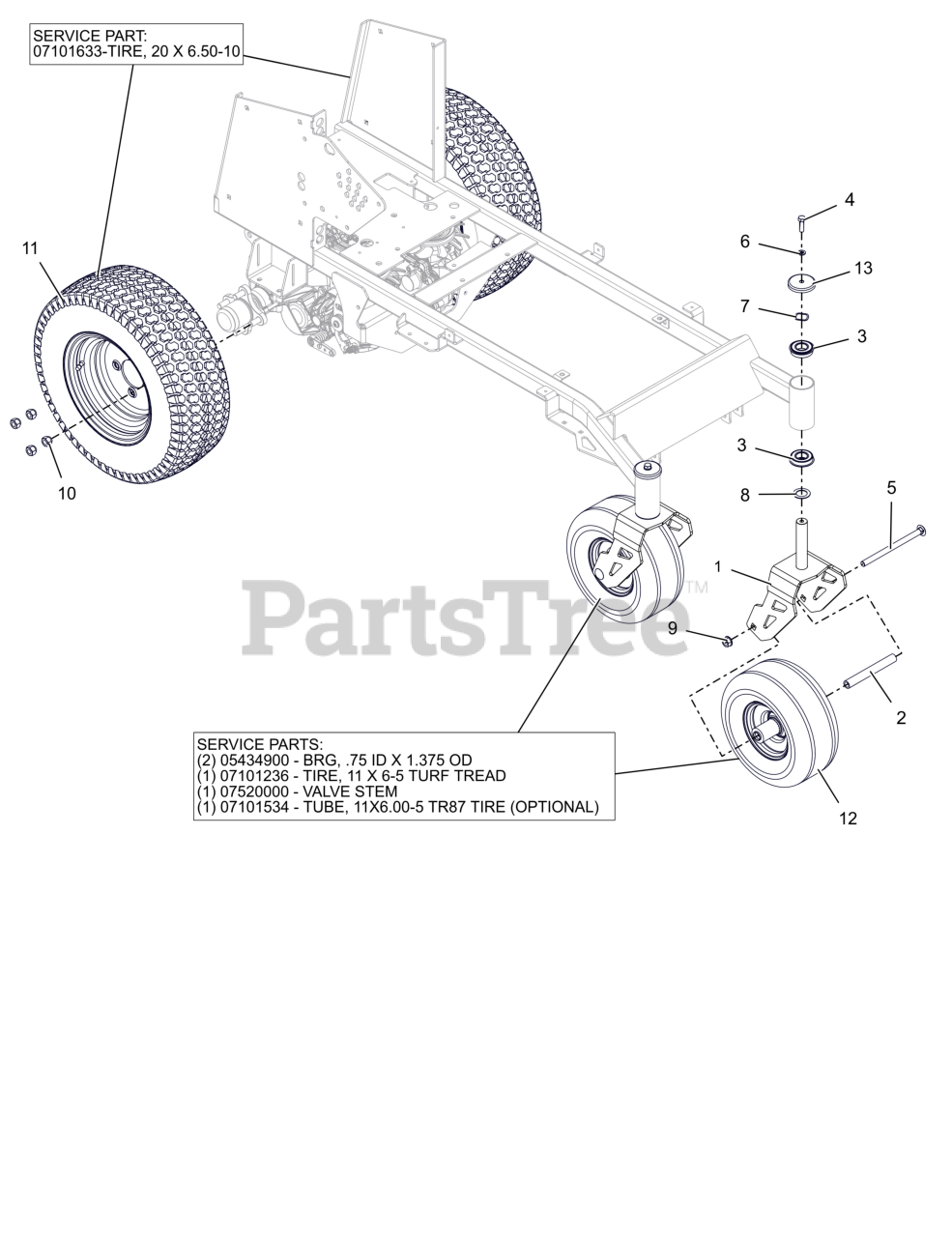 SERVICE PART:
07101633-TIRE, 20 X 6.50-10

11

10

4

6

13

7

3

3

8

5

1

9

2

12

PartsTree™

SERVICE PARTS:
(2) 05434900 - BRG, .75 ID X 1.375 OD
(1) 07101236 - TIRE, 11 X 6-5 TURF TREAD
(1) 07520000 - VALVE STEM
(1) 07101534 - TUBE, 11X6.00-5 TR87 TIRE (OPTIONAL)