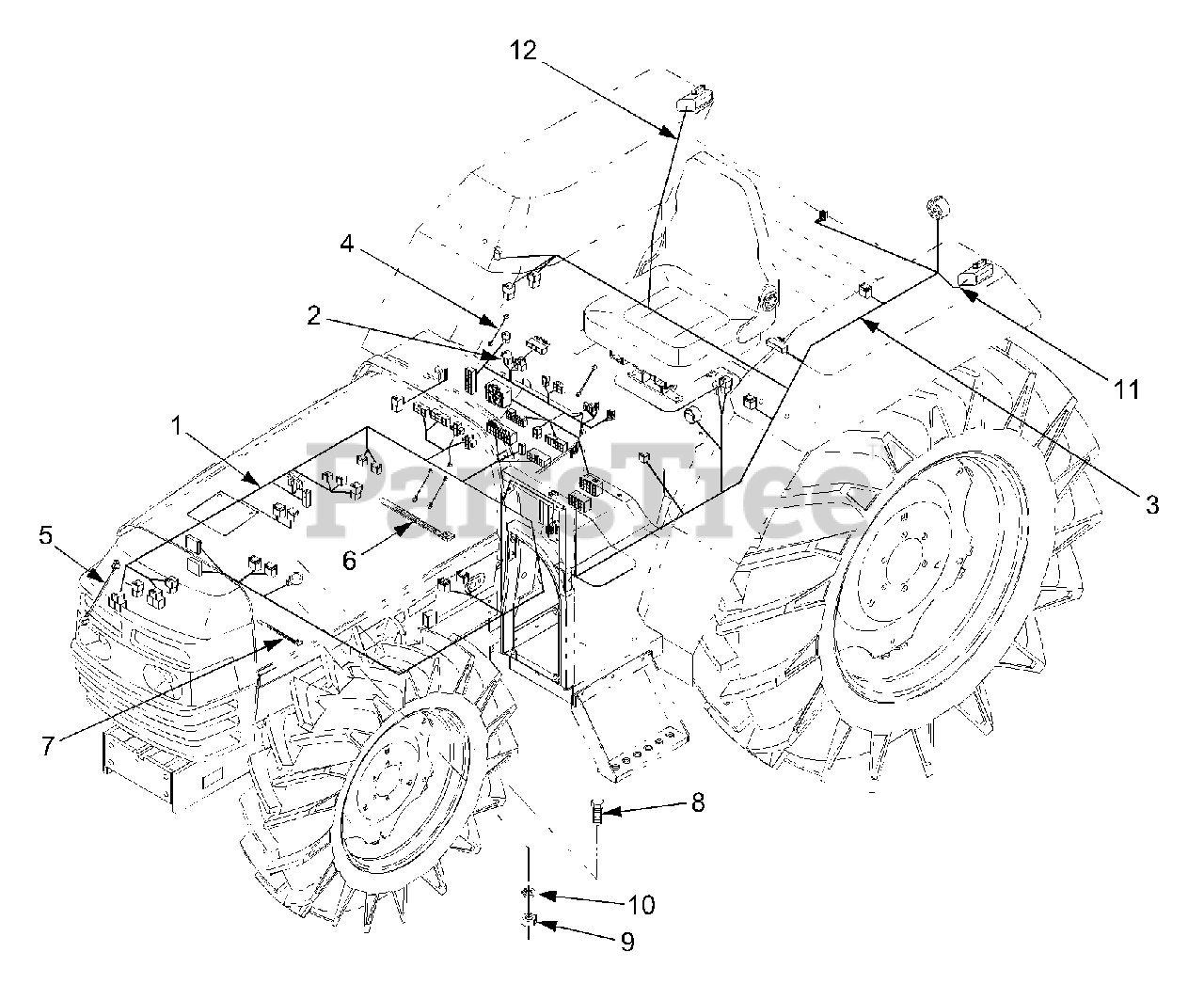 12
4
2
1
5
6
7
11
3
8
10
9
PartsTree