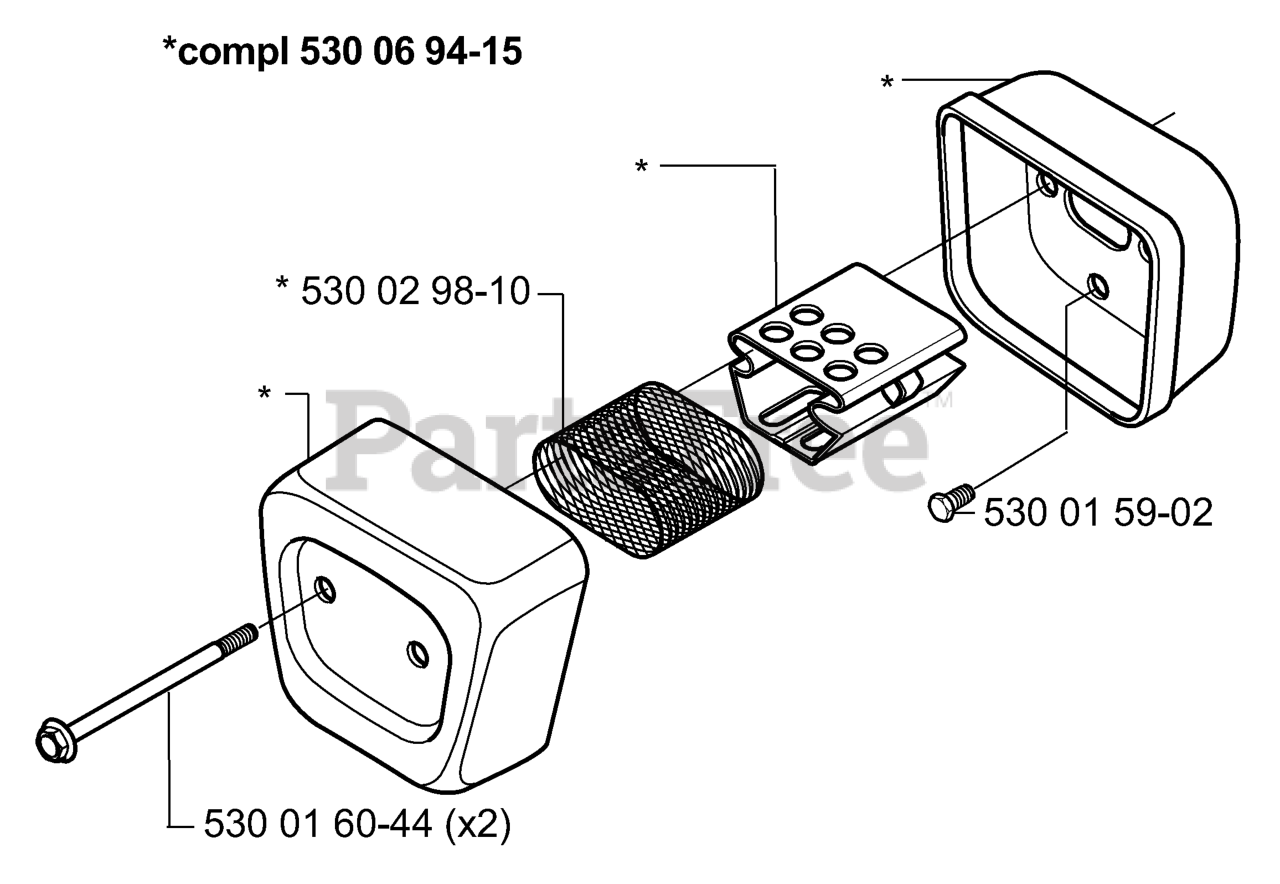 *compl 530 06 94-15

*

*

* 530 02 98-10

*

PartsTree™

530 01 59-02

530 01 60-44 (x2)