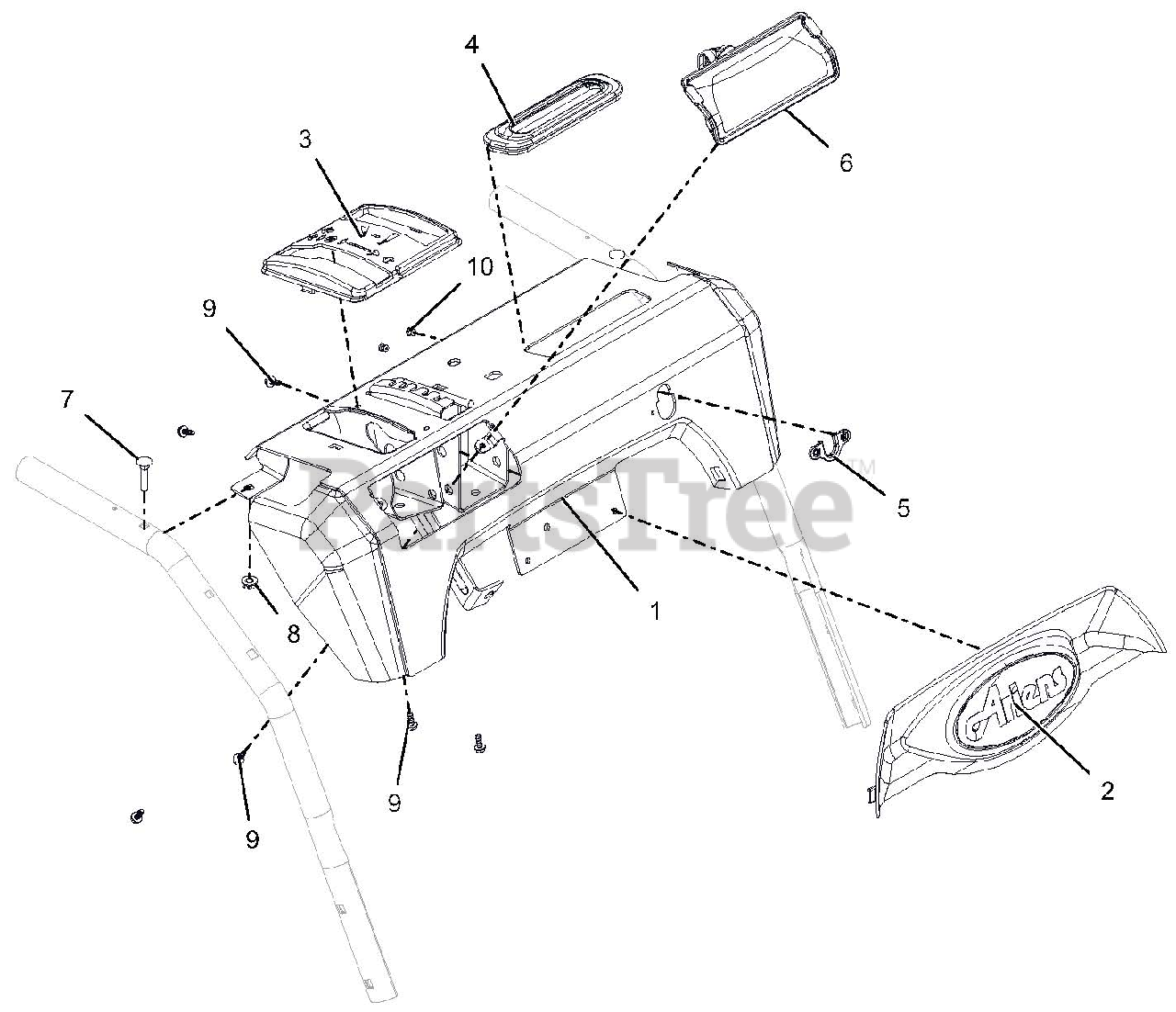 4
6
3
10
9
7
PartsTree™
5
1
8
Ariens
2
9
9