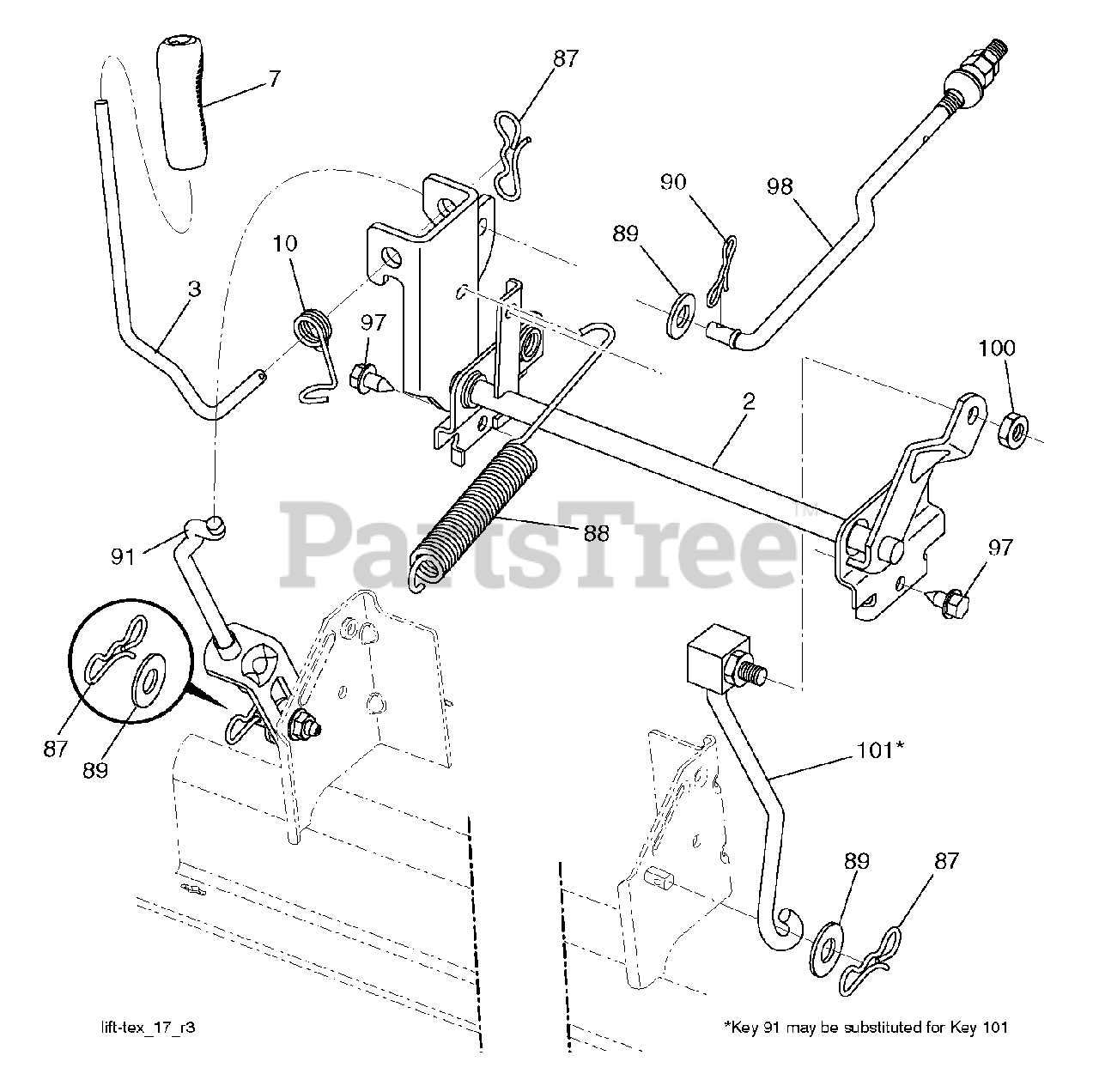 7

87

90

98

89

10

3

97

100

2

PartsTree

88

91

97

87

89

101*

89

87

lift-tex_17_r3

*Key 91 may be substituted for Key 101