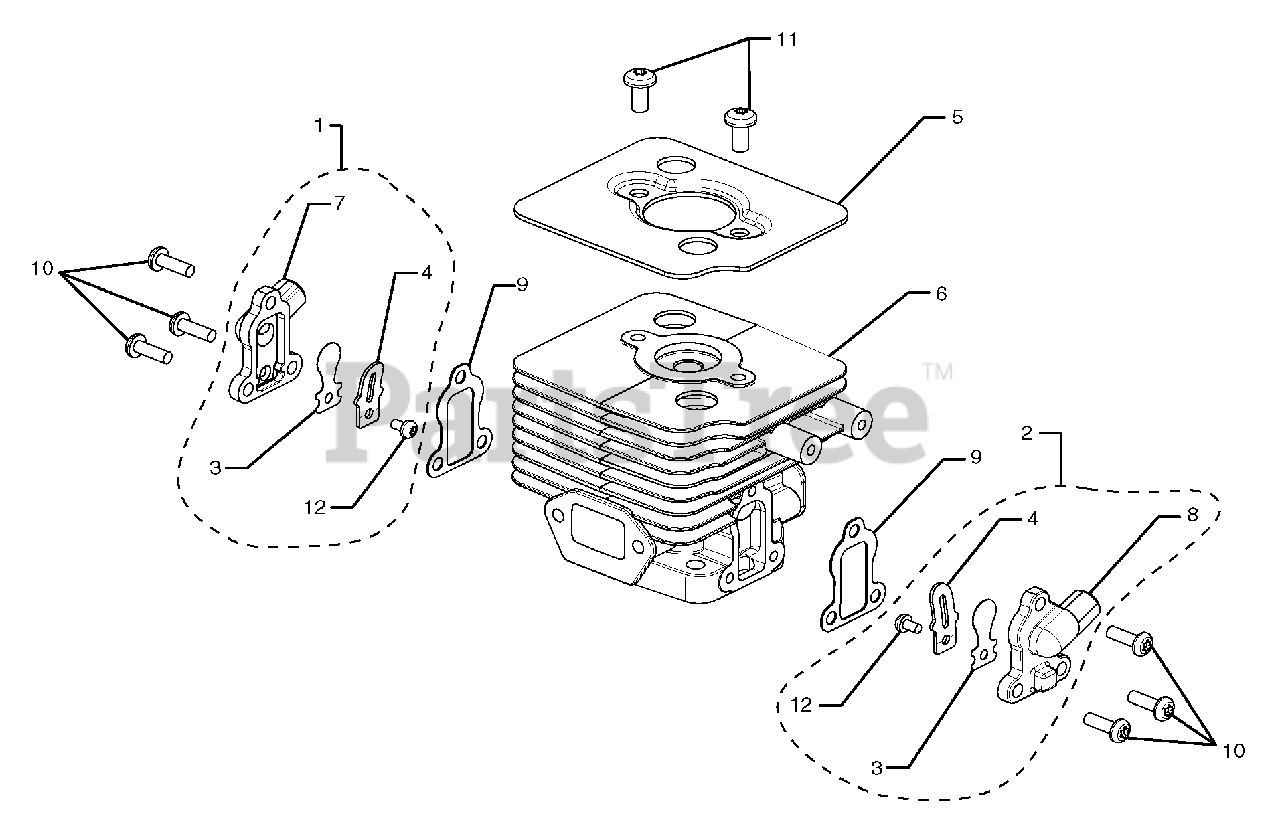 11
5
1
7
10
4
9
6
PartsTree™
3
12
2
9
4
8
12
3
10