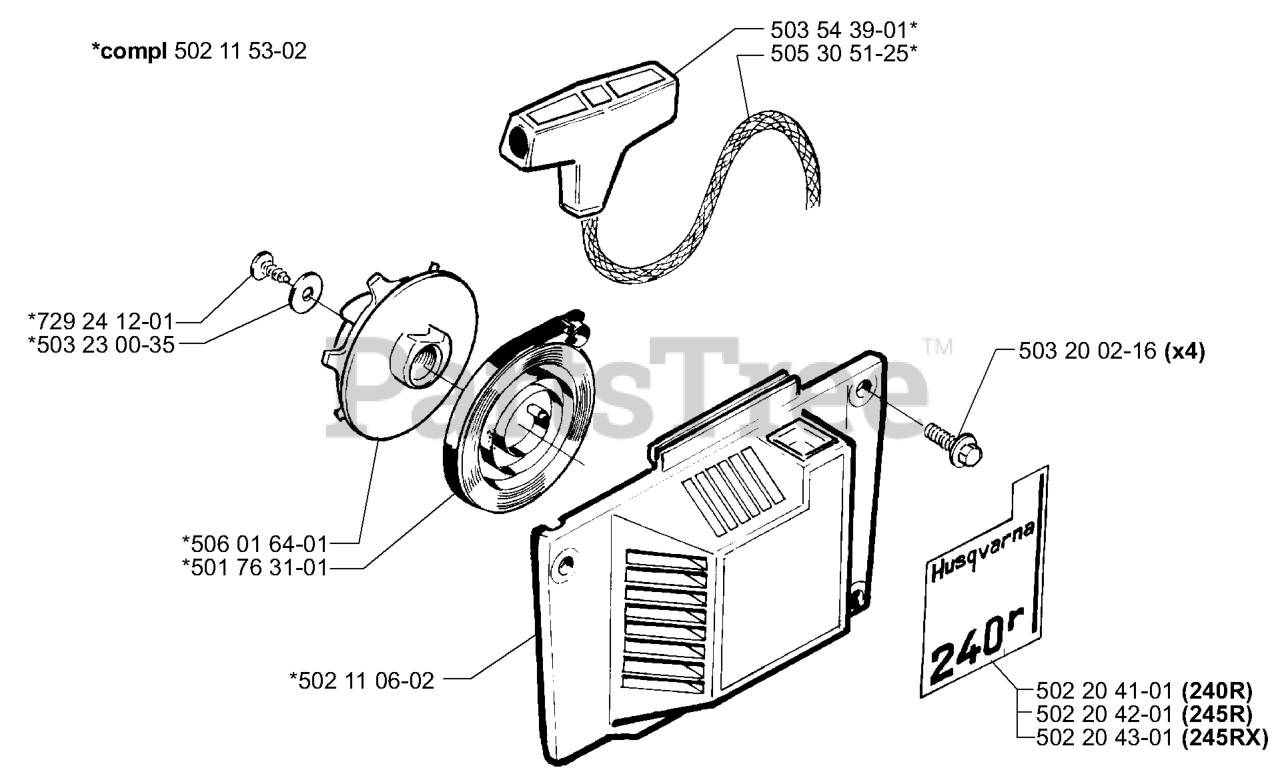 *compl 502 11 53-02

503 54 39-01*
505 30 51-25*

*729 24 12-01
*503 23 00-35

PartsTree™

503 20 02-16 (x4)

*506 01 64-01
*501 76 31-01

Husqvarna
240r

*502 11 06-02

502 20 41-01 (240R)
502 20 42-01 (245R)
502 20 43-01 (245RX)