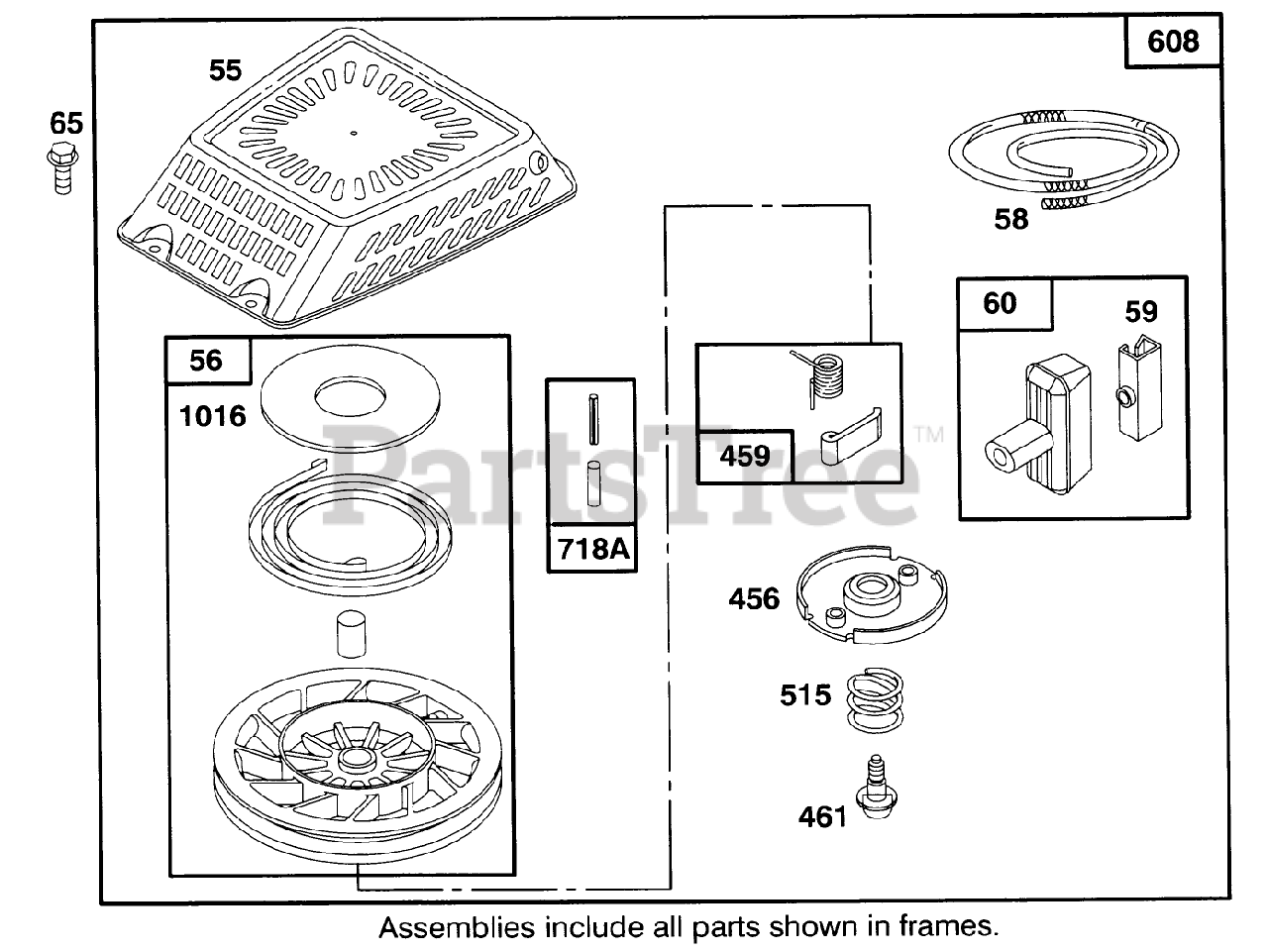 608
55
65
58
60
59
56
1016
718A
459
PartsTree™
456
515
461
Assemblies include all parts shown in frames.