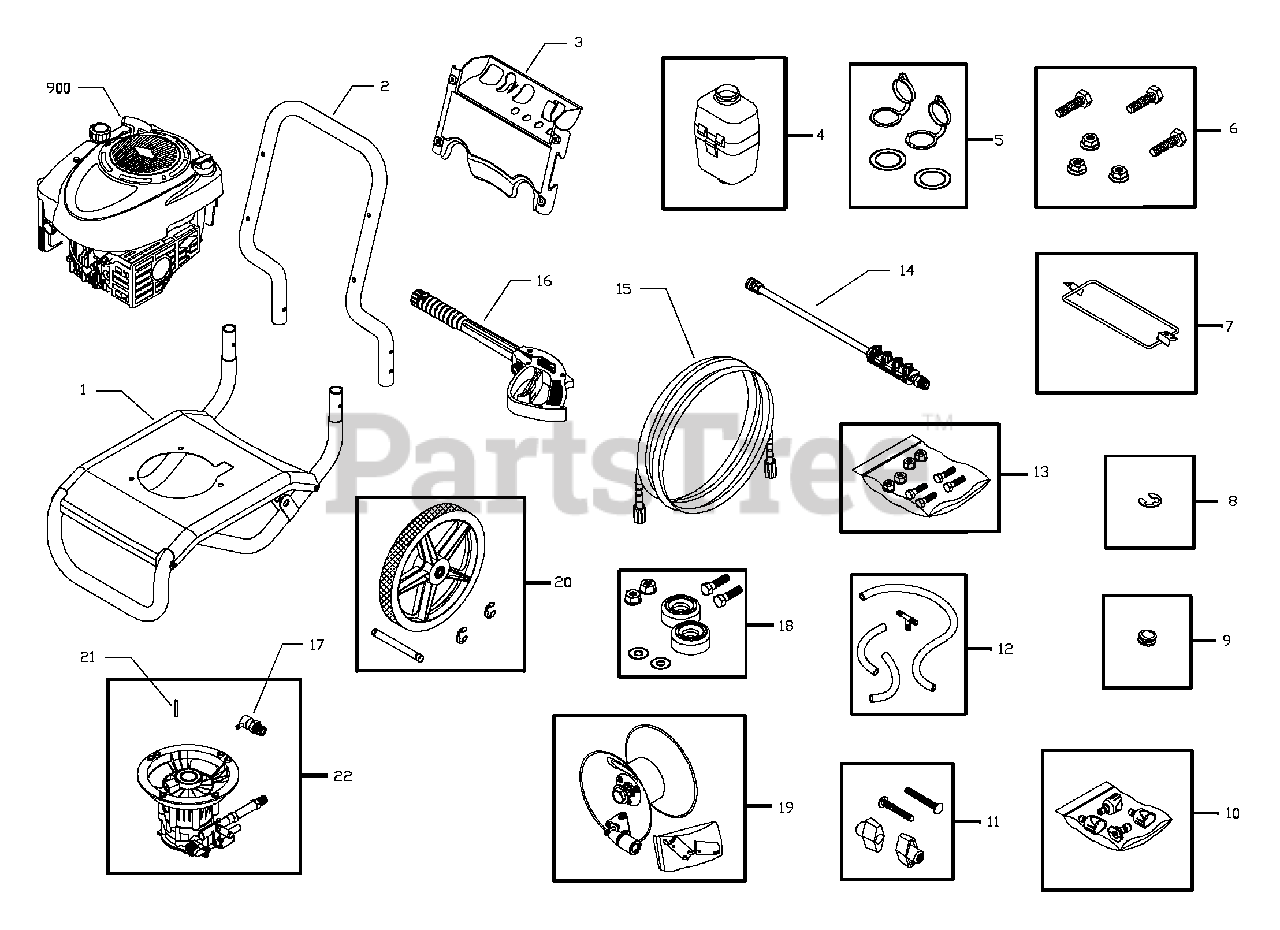 900
2
3
4
5
6
16
15
14
7
1
PartsTree™
13
8
20
18
12
9
21
17
22
19
11
10