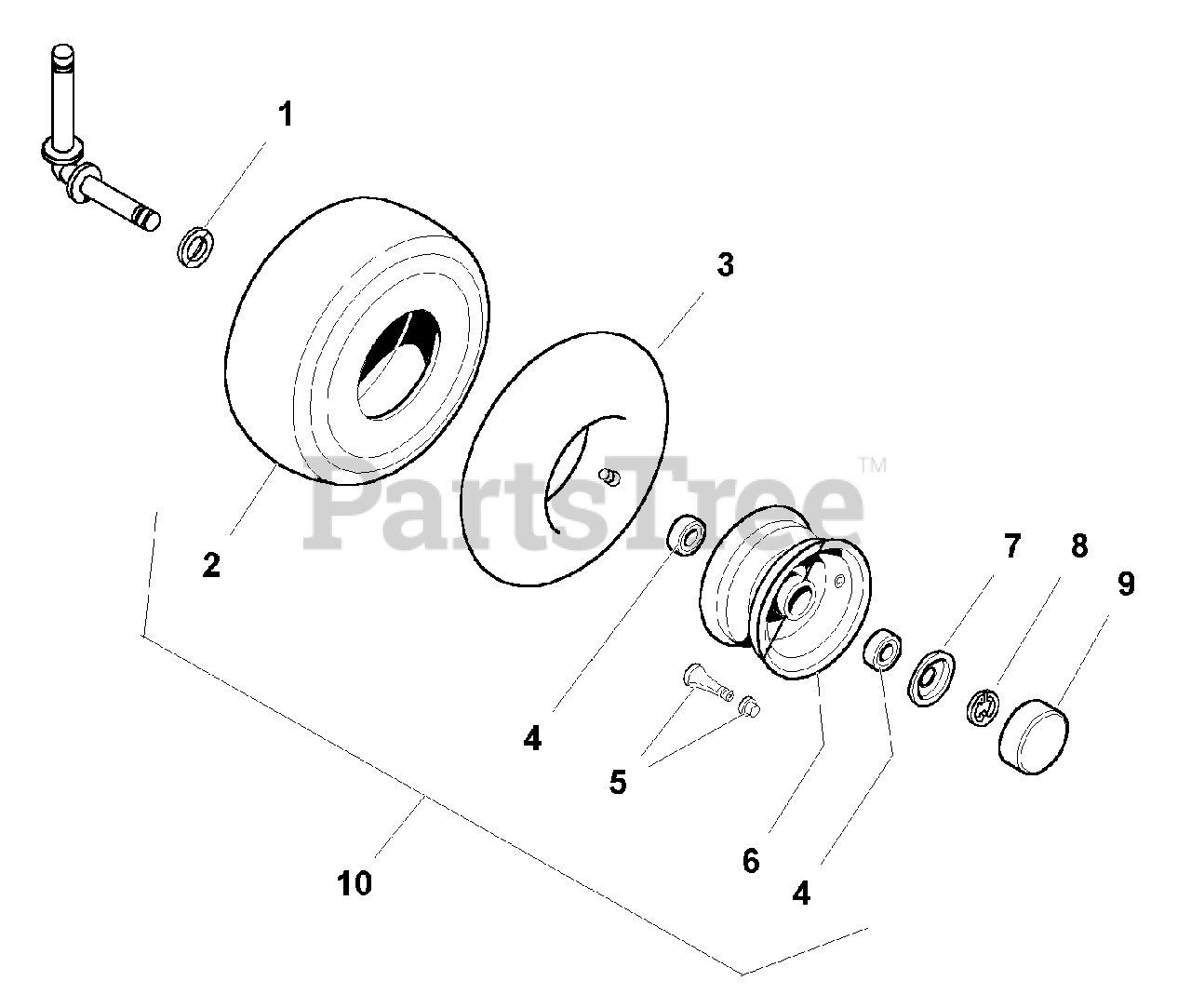 1

3

PartsTree™

2

7

8

9

4

5

6

4

10