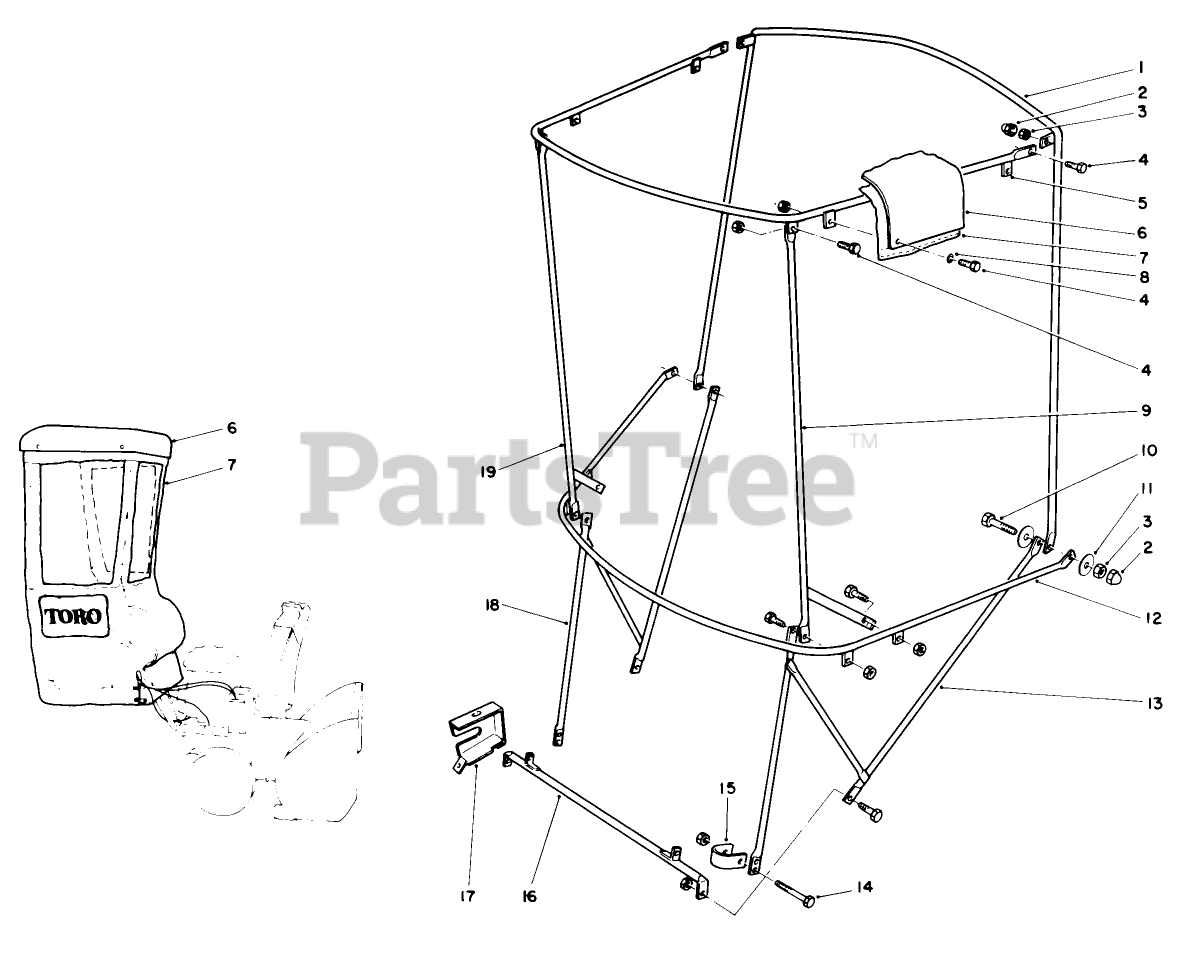 1
2
3
4
5
6
7
8
4
4
9
10
11
3
2
12
13
14
15
16
17
18
19
6
7
TORO
PartsTree™