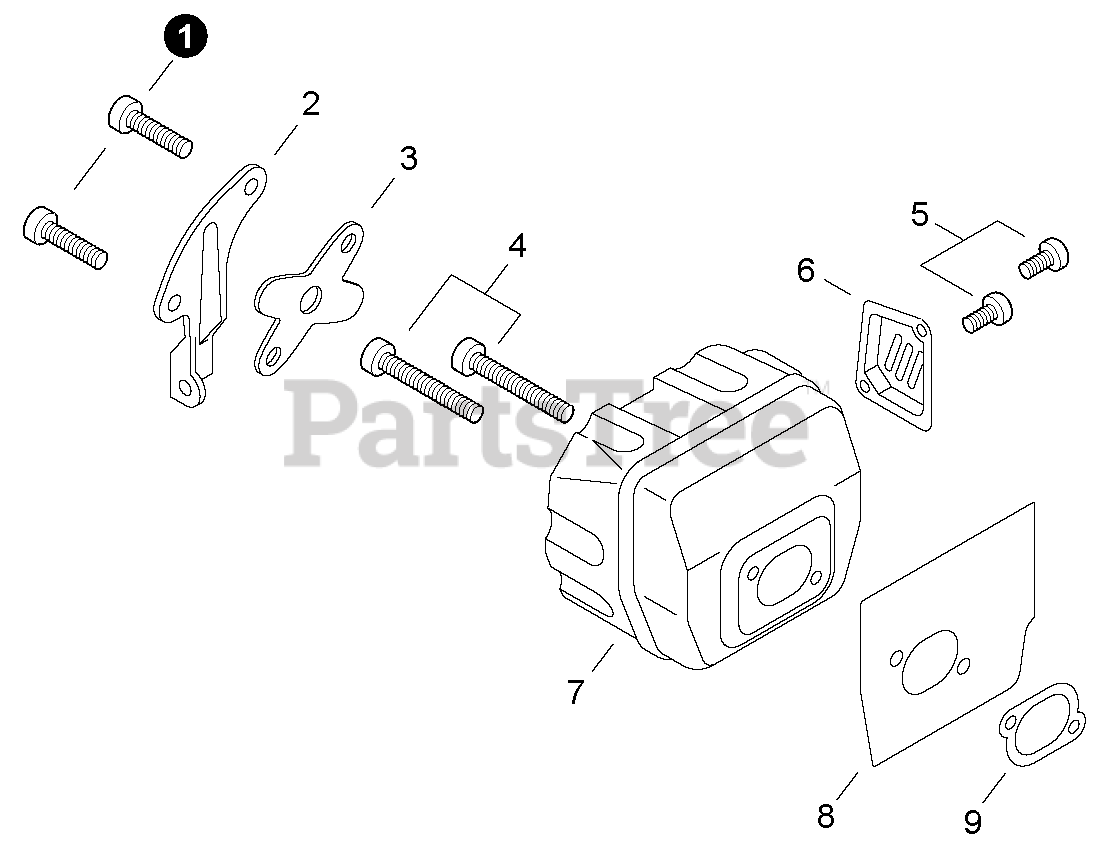 1
2
3
4
5
6
PartsTree
7
8
9