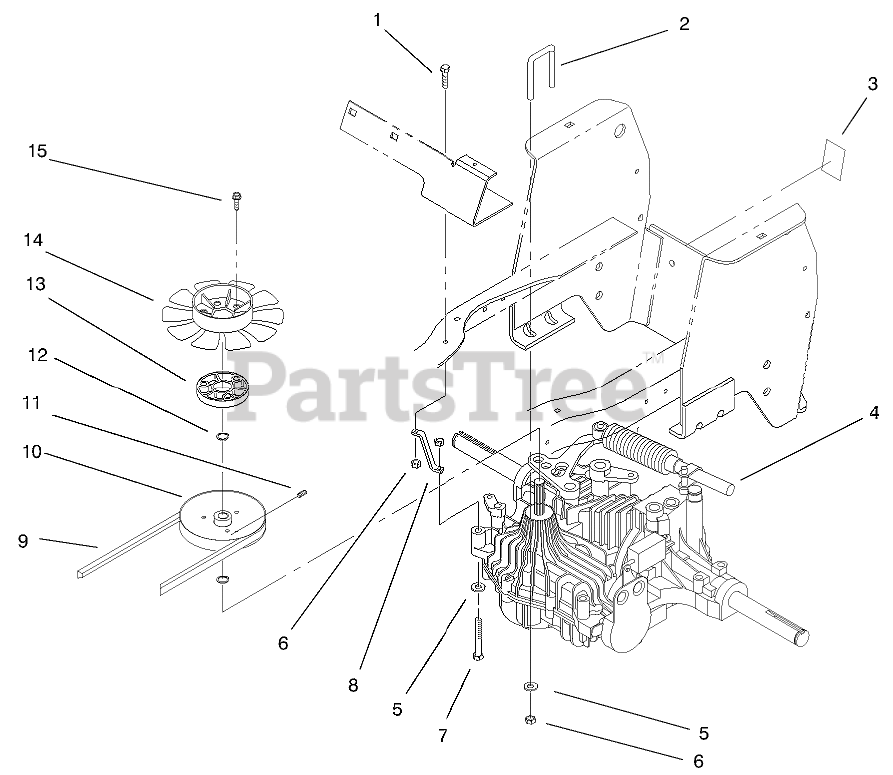 1
2
3
15
14
13
12
11
10
9
PartsTree™
4
6
8
5
7
5
6