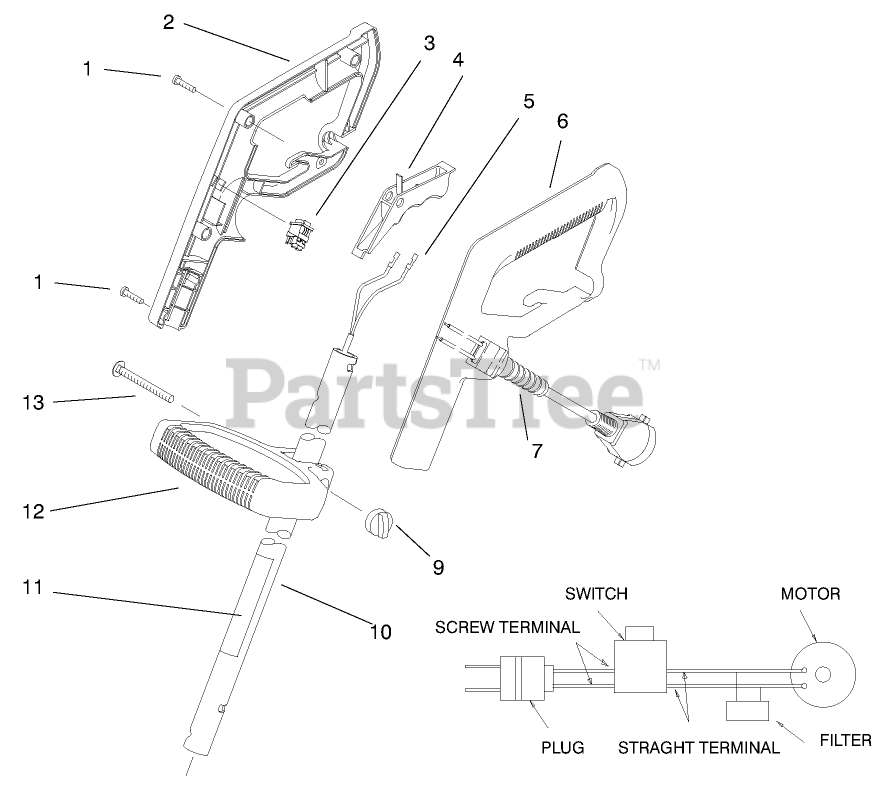 2
1
3
4
5
6
1
PartsTree™
13
7
12
9
11
10
SWITCH
MOTOR
SCREW TERMINAL
PLUG
STRAGHT TERMINAL
FILTER