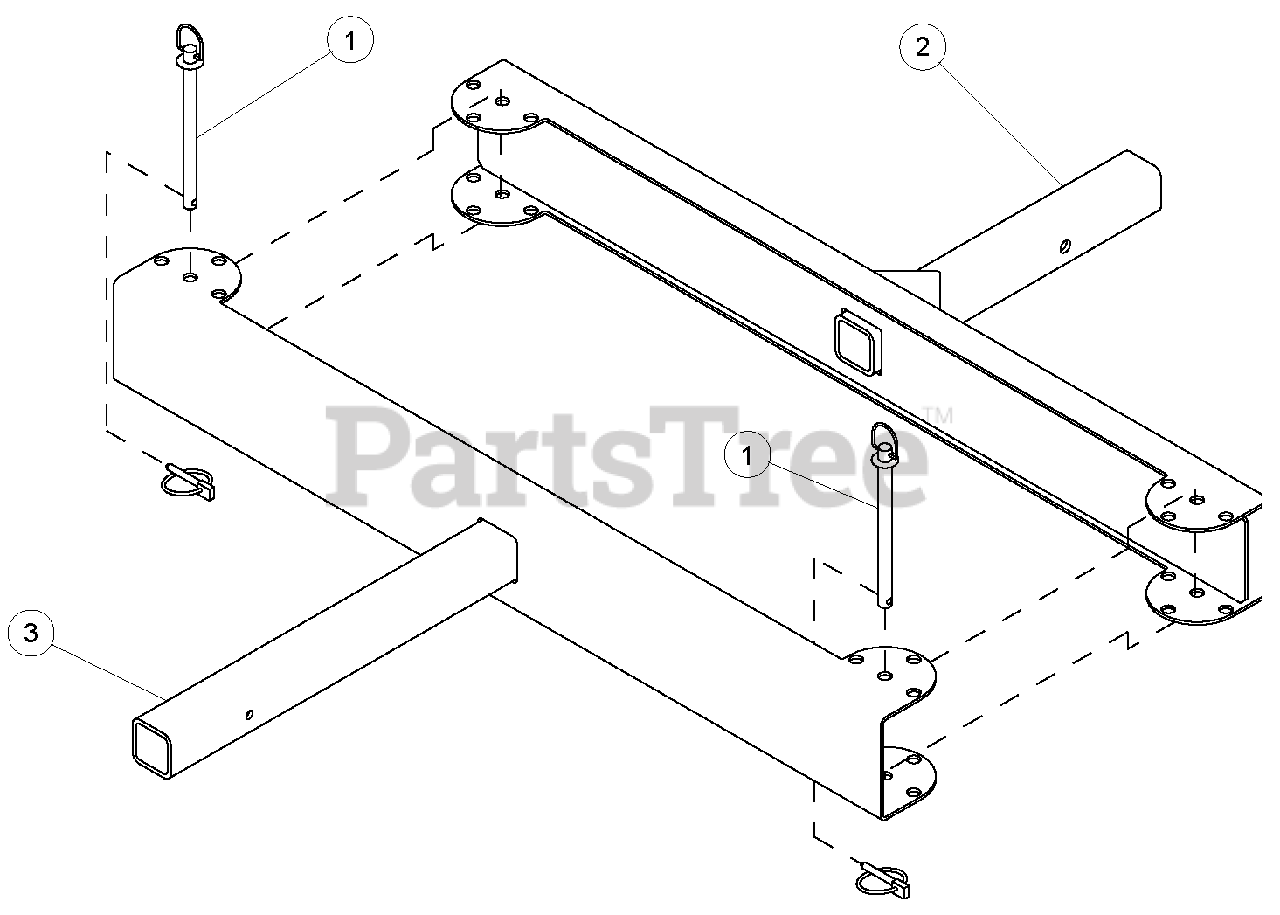 1
2
PartsTree™
1
3