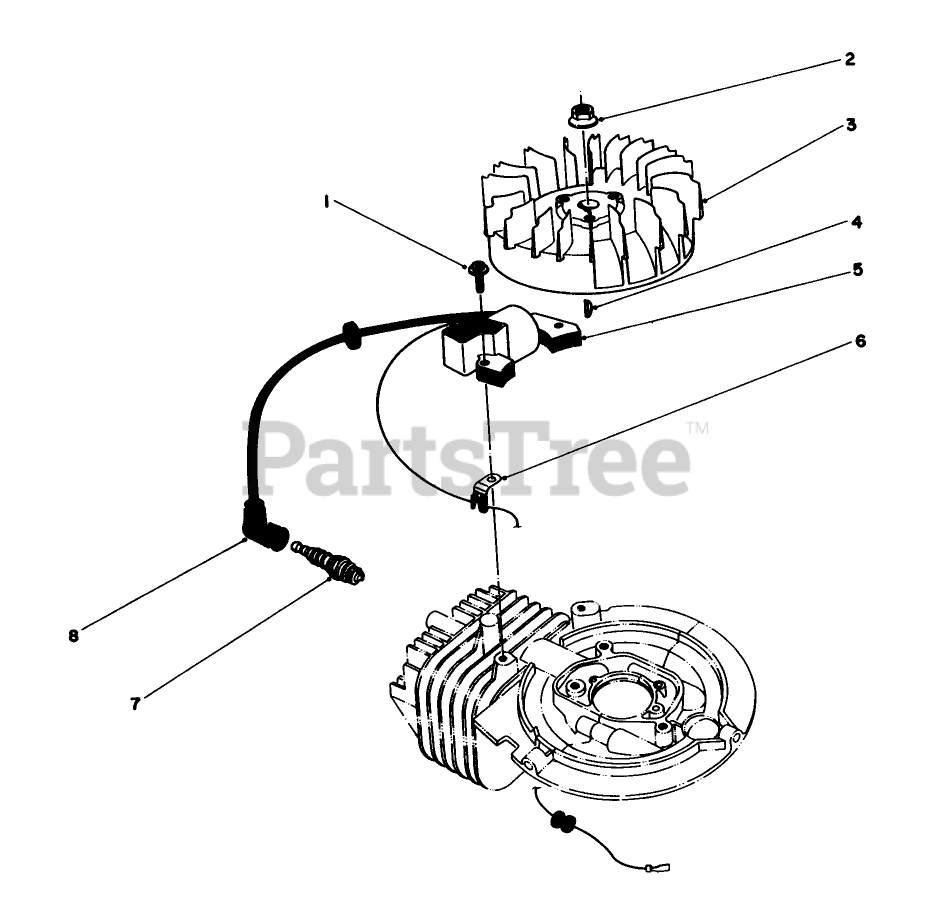 2
3
1
4
5
6
PartsTree™
8
7