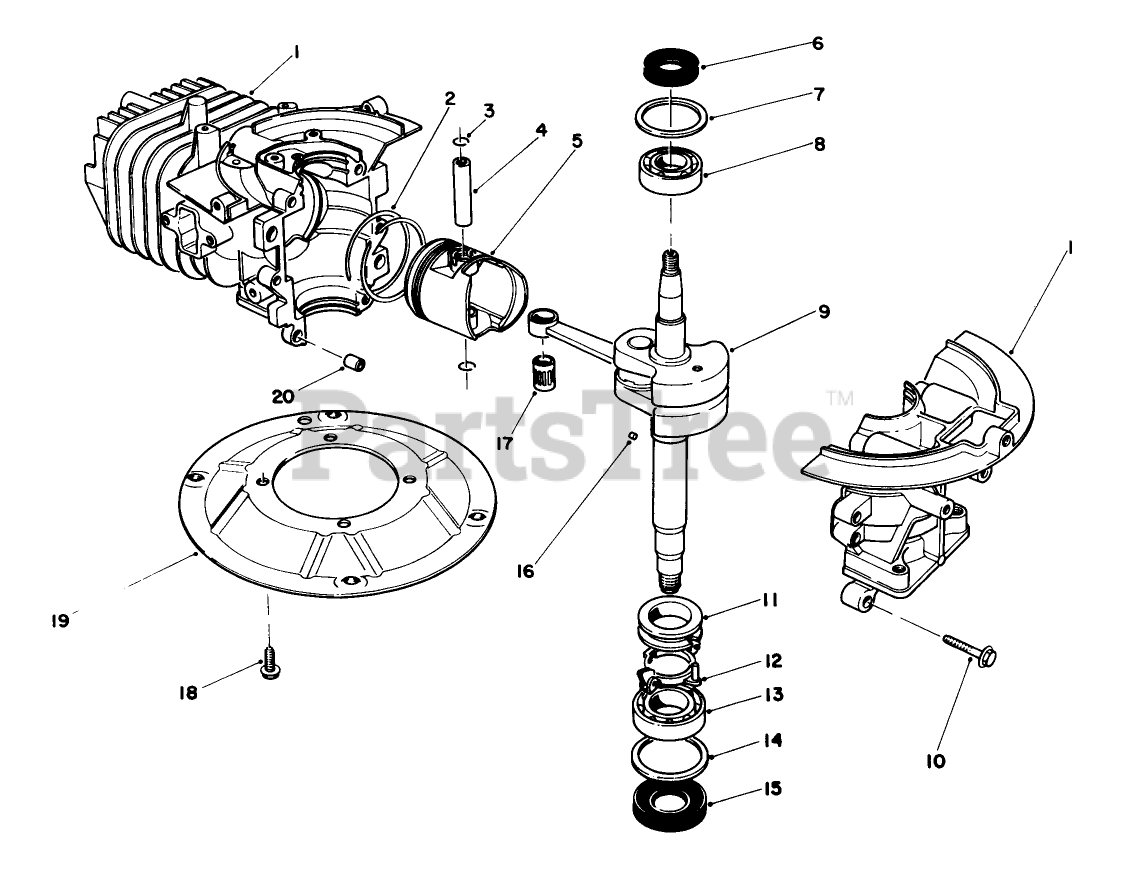 1
2
3
4
5
6
7
8
9
1
20
17
PartsTree™
16
19
18
11
12
13
14
15
10