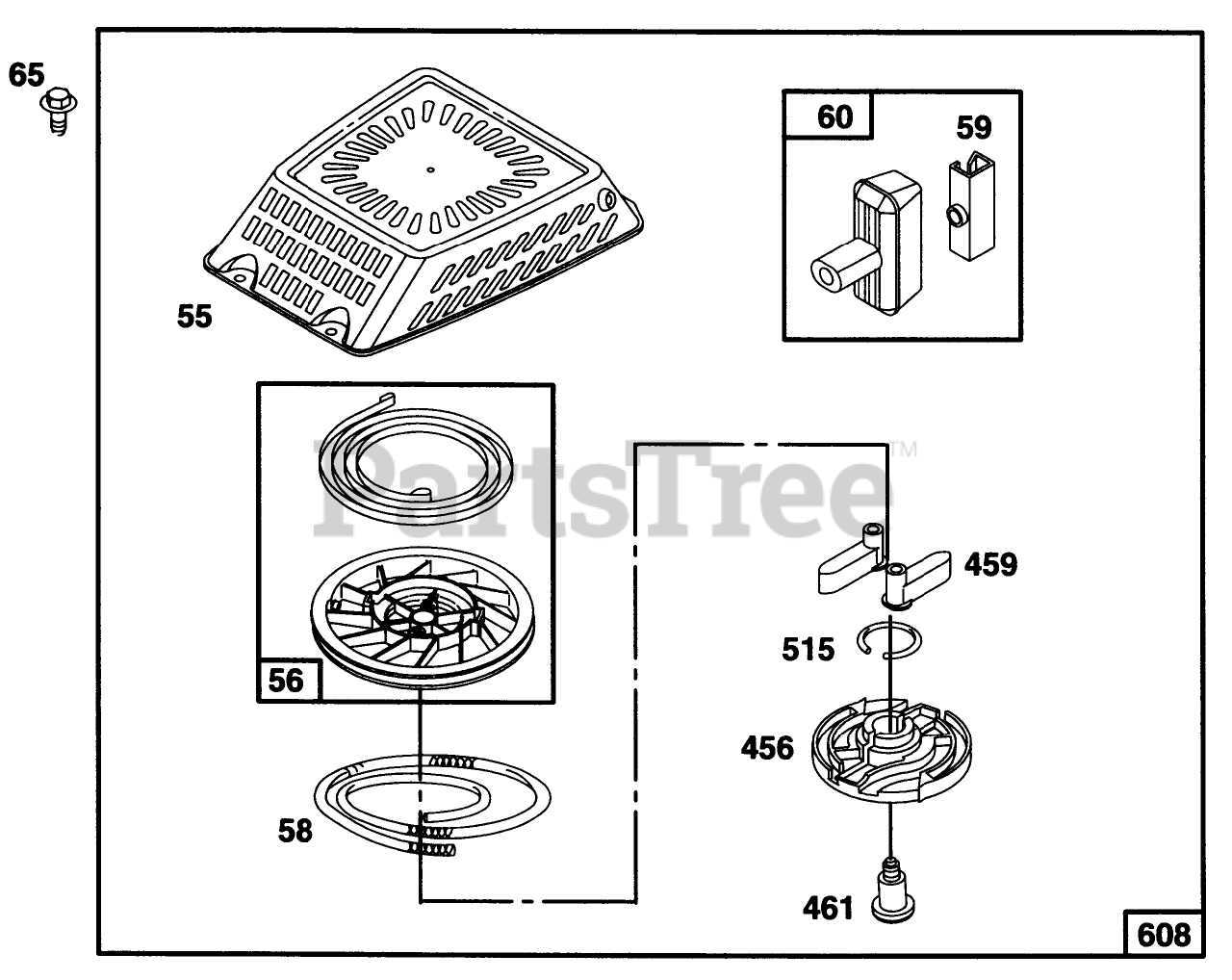 65

60

59

55

PartsTree™

56

459

515

456

58

461

608