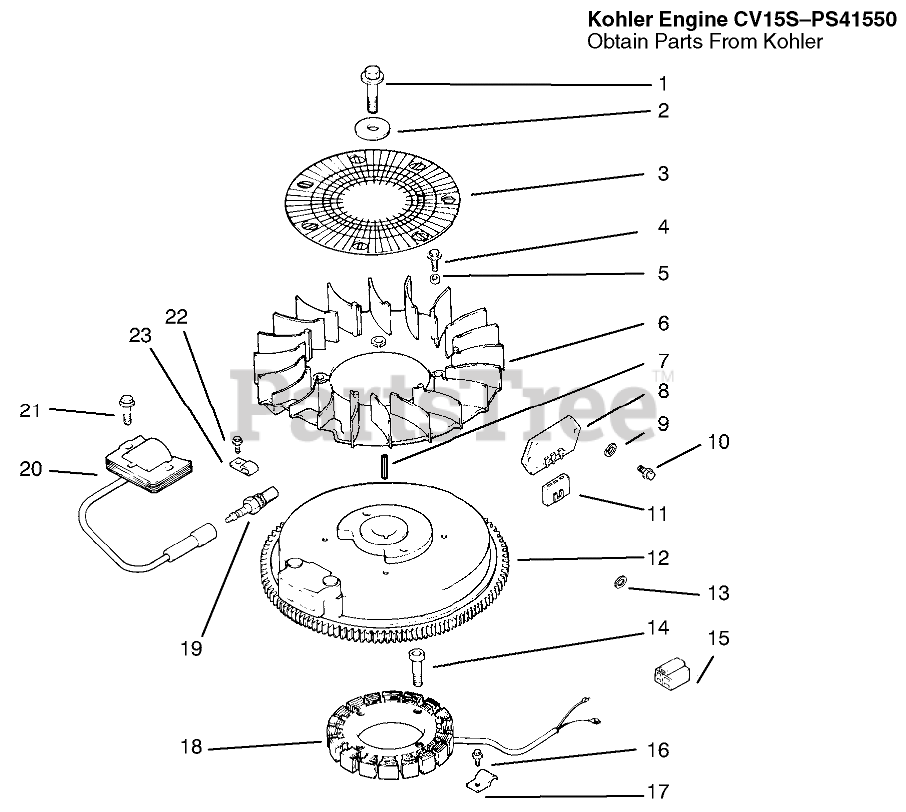 Kohler Engine CV15S–PS41550
Obtain Parts From Kohler

1
2
3
4
5
6
7
8
9
10
11
12
13
14
15
16
17
18
19
20
21
22
23

PartsTree™