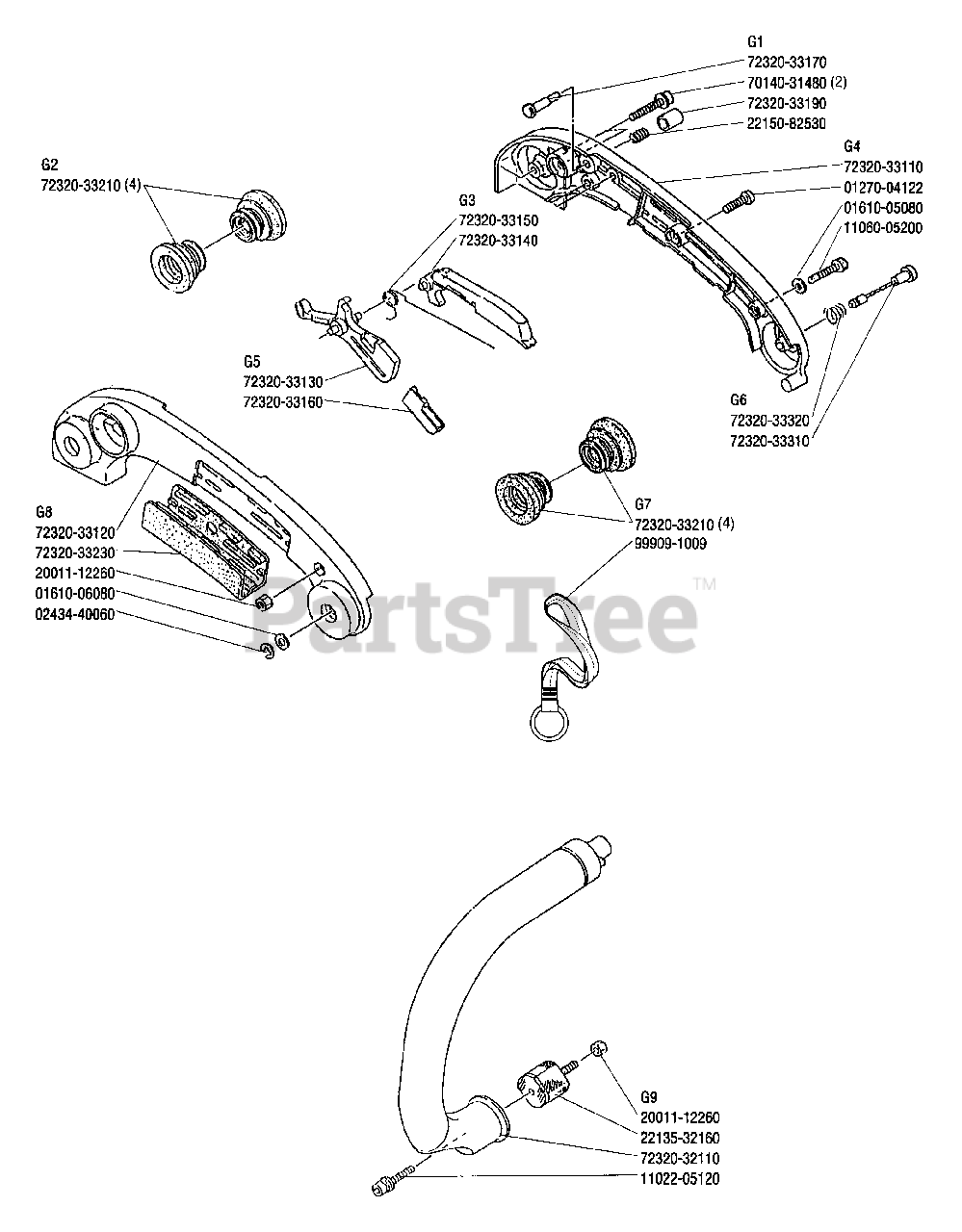 G1
72320-33170
70140-31480 (2)
72320-33190
22150-82530

G4
72320-33110
01270-04122
01610-05080
11060-05200

G2
72320-33210 (4)

G3
72320-33150
72320-33140

G5
72320-33130
72320-33160

G6
72320-33320
72320-33310

G8
72320-33120
72320-33230
20011-12260
01610-06080
02434-40060

G7
72320-33210 (4)
99909-1009

PartsTree™

G9
20011-12260
22135-32160
72320-32110
11022-05120