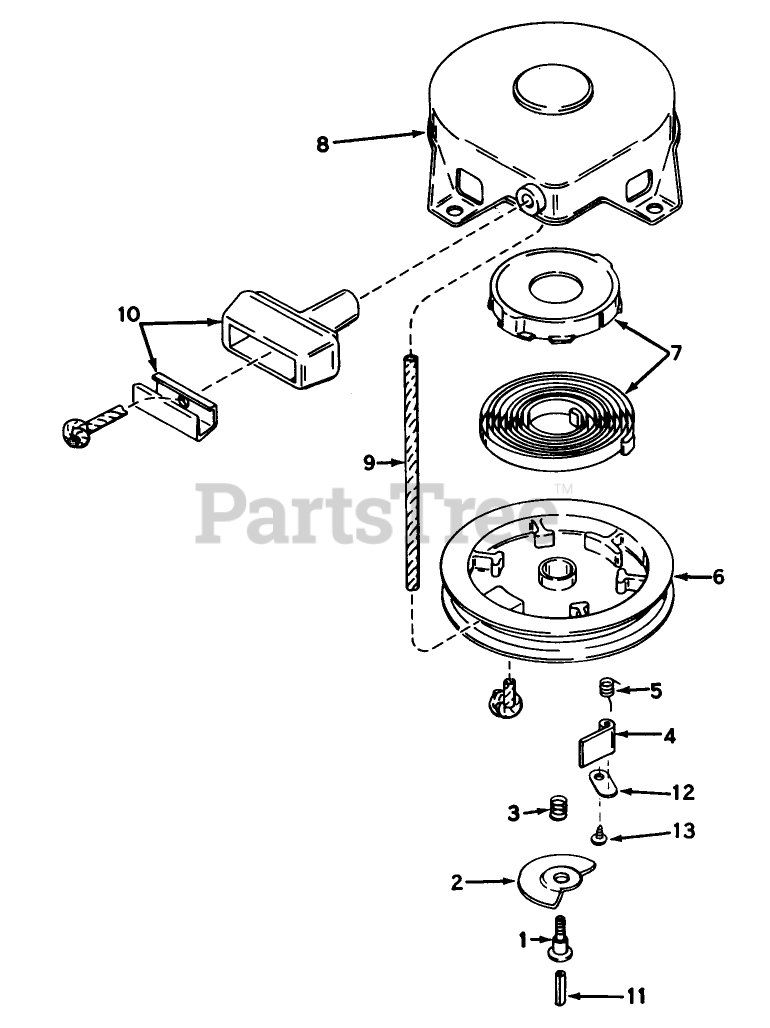 8
10
7
9
PartsTree™
6
5
4
12
3
13
2
1
11