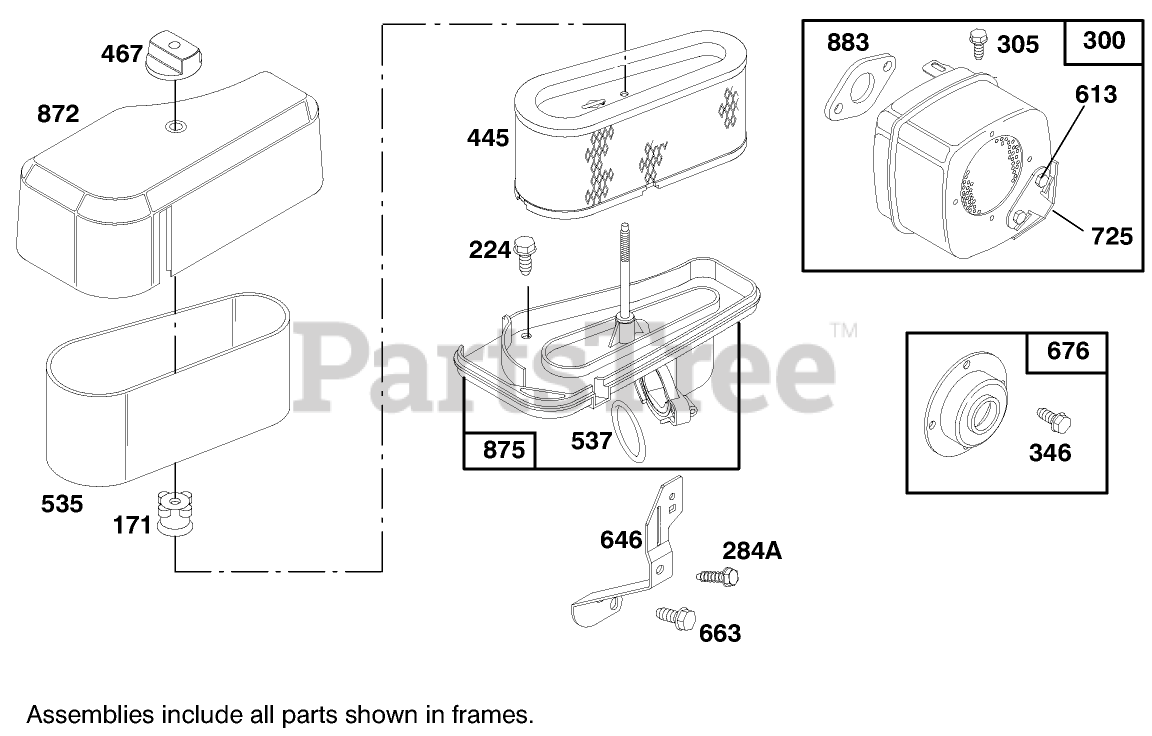 467

872

535

171

445

224

875

537

646

284A

663

883

305

300

613

725

676

346

PartsTree™

Assemblies include all parts shown in frames.