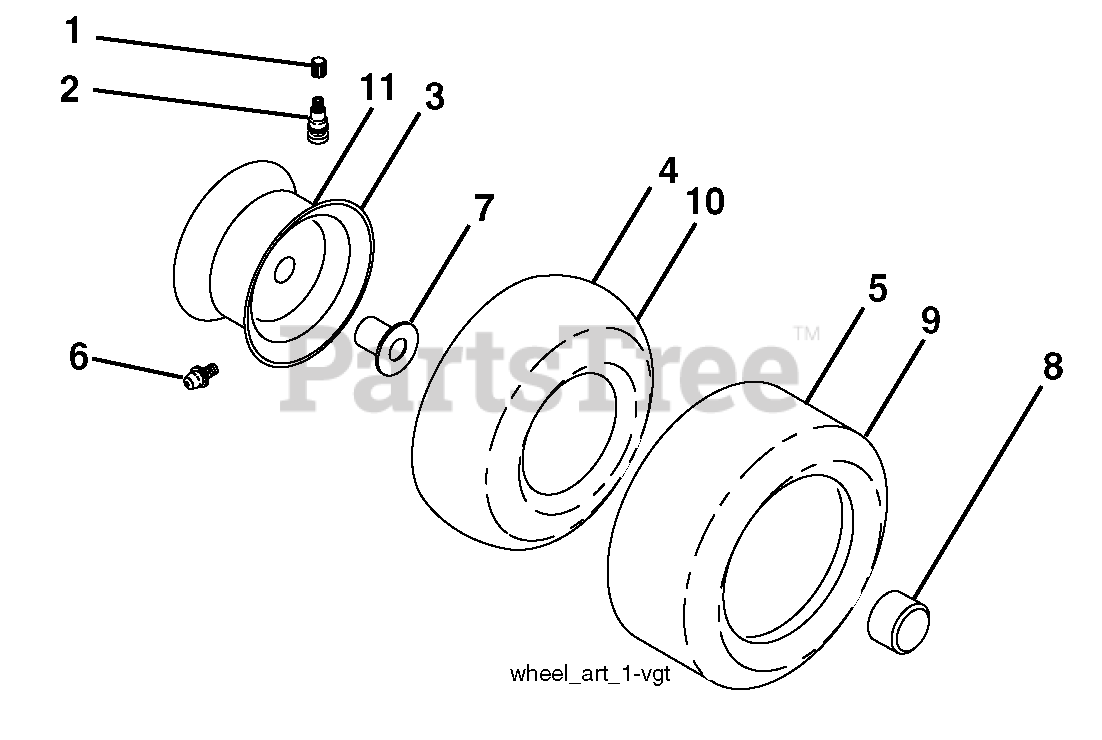 1
2
11
3
7
4
10
5
9
8
6
PartsTree™
wheel_art_1-vgt