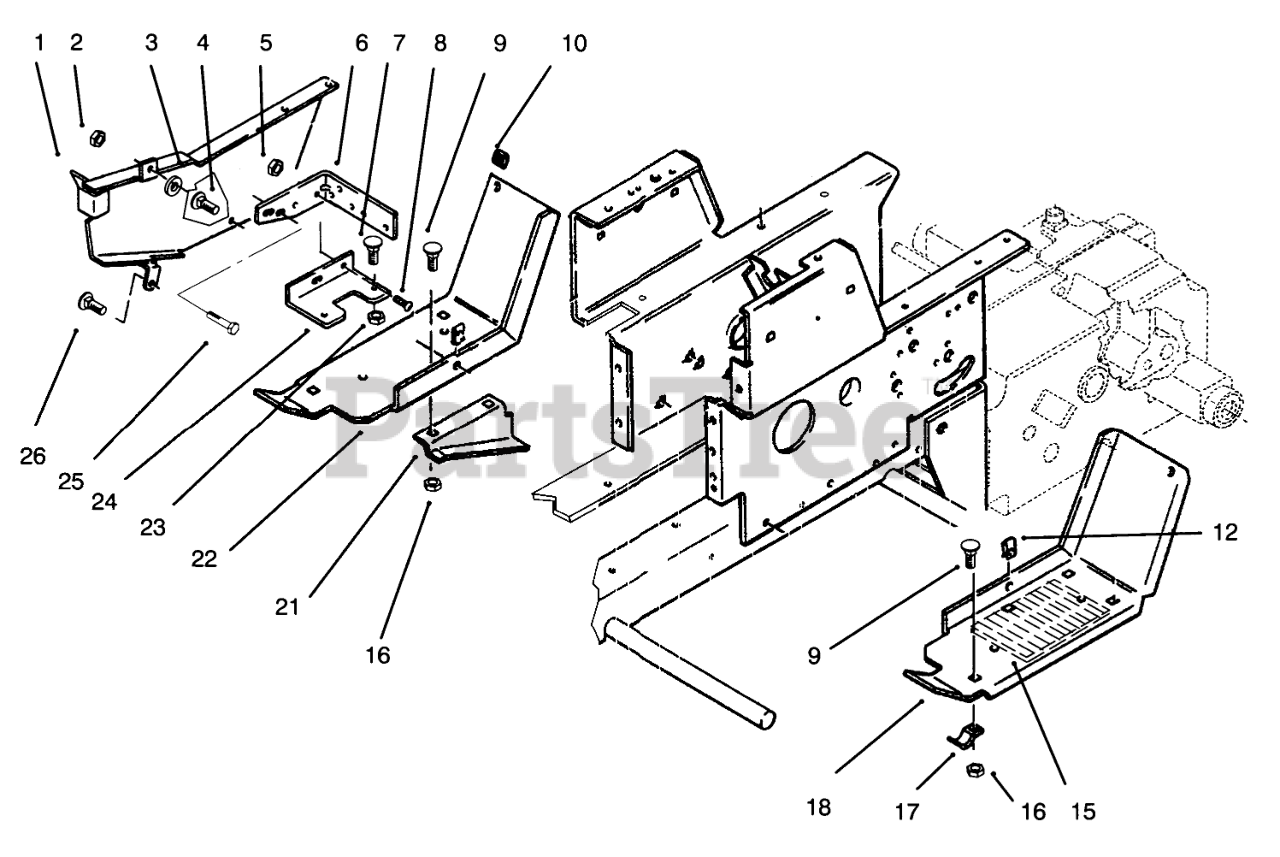 1 2 3 4 5 6 7 8 9 10

26 25 24 23 22 21 16

PartsTree

12

9

18 17 16 15