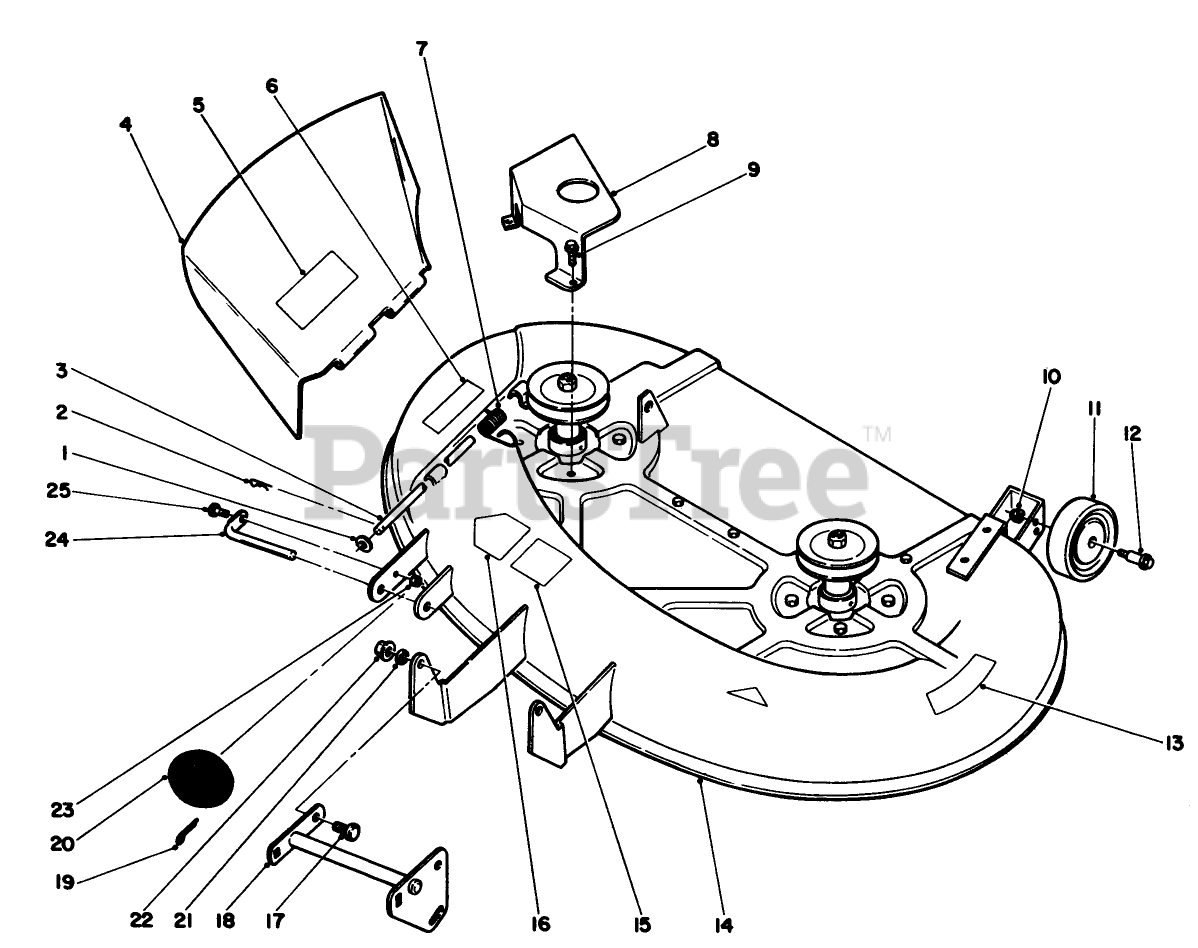 7
6
5
4
8
9
3
2
1
25
24
10
11
12
PartsTree™
13
23
20
19
22
21
18
17
16
15
14