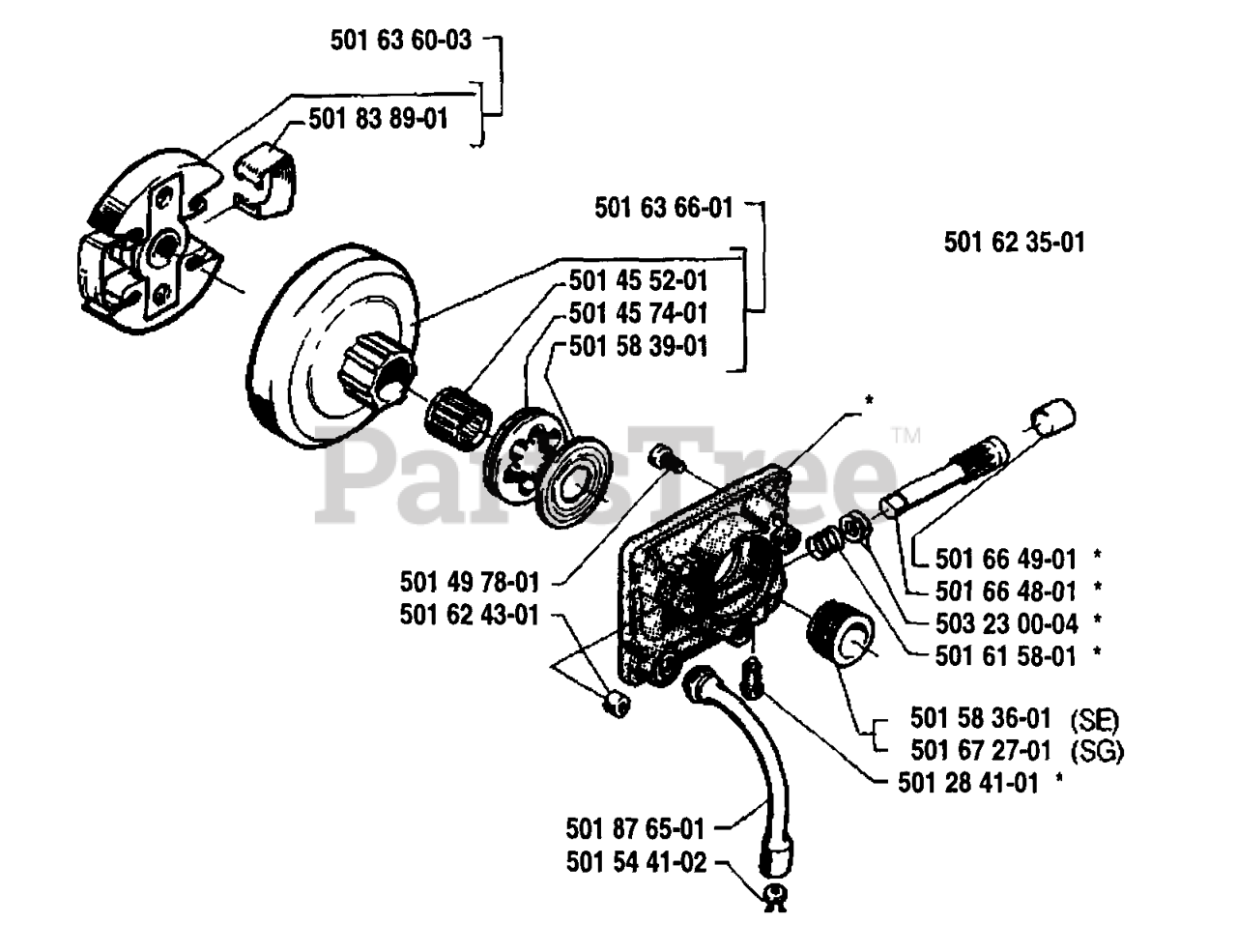 501 63 60-03

501 83 89-01

501 63 66-01

501 62 35-01

501 45 52-01

501 45 74-01

501 58 39-01

*

PartsTree™

501 49 78-01

501 62 43-01

501 66 49-01 *

501 66 48-01 *

503 23 00-04 *

501 61 58-01 *

501 58 36-01 (SE)

501 67 27-01 (SG)

501 28 41-01 *

501 87 65-01

501 54 41-02