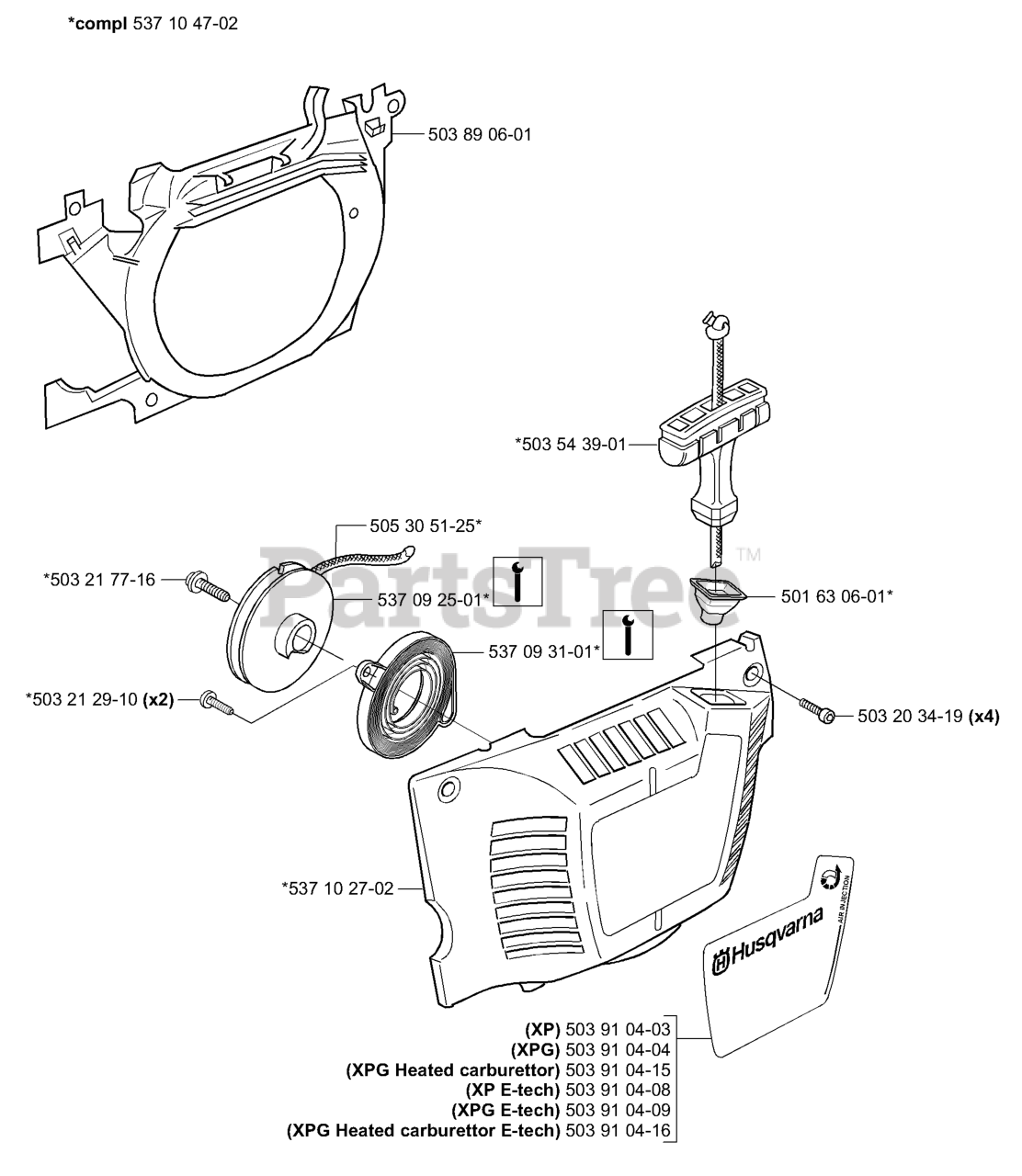 *compl 537 10 47-02

503 89 06-01

*503 54 39-01

505 30 51-25*

*503 21 77-16

537 09 25-01*

PartsTree™

501 63 06-01*

537 09 31-01*

*503 21 29-10 (x2)

503 20 34-19 (x4)

*537 10 27-02

AIR INJECTION

Husqvarna

(XP) 503 91 04-03
(XPG) 503 91 04-04
(XPG Heated carburettor) 503 91 04-15
(XP E-tech) 503 91 04-08
(XPG E-tech) 503 91 04-09
(XPG Heated carburettor E-tech) 503 91 04-16