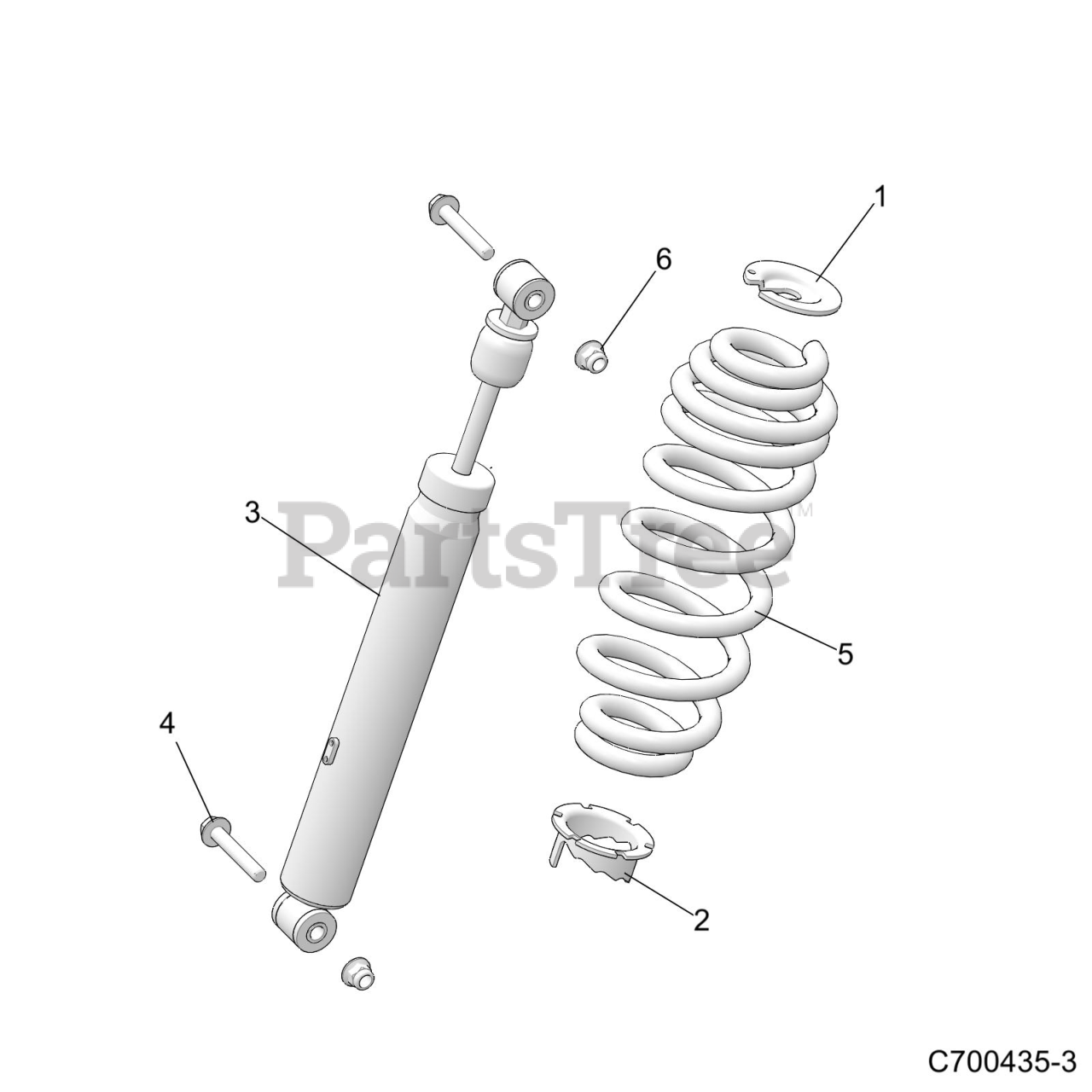 1

6

3

PartsTree™

5

4

2

C700435-3