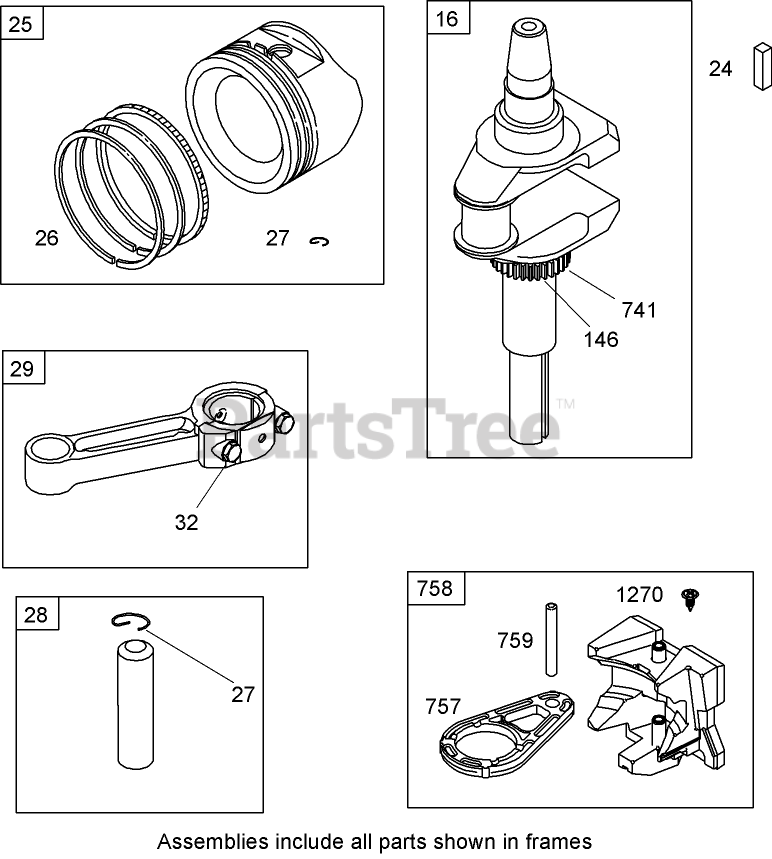 25

26

27

16

24

741

146

29

32

PartsTree™

28

27

758

1270

759

757

Assemblies include all parts shown in frames