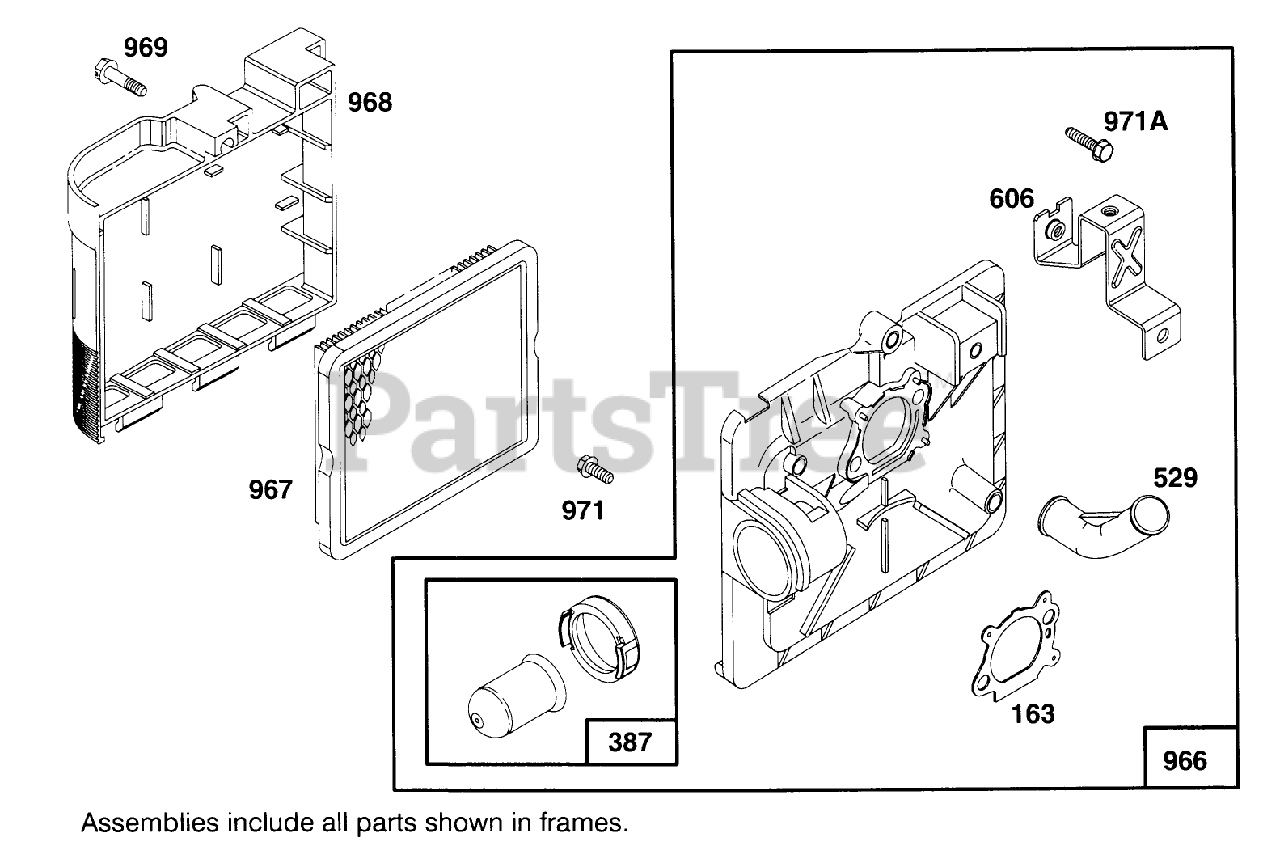 969

968

971A

606

PartsTree

967

971

529

387

163

966

Assemblies include all parts shown in frames.