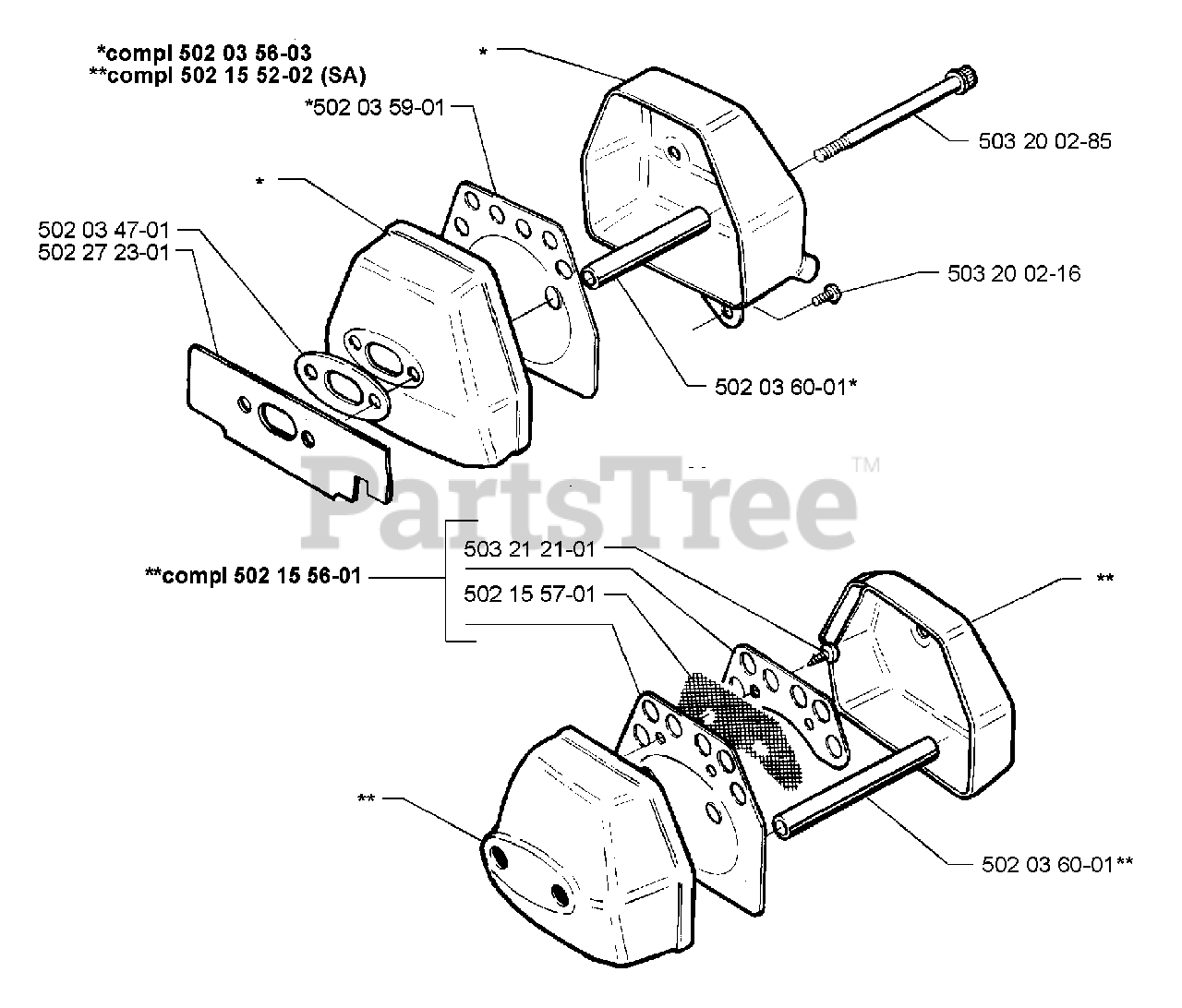 *compl 502 03 56-03
**compl 502 15 52-02 (SA)

*

*502 03 59-01

503 20 02-85

*

502 03 47-01
502 27 23-01

503 20 02-16

502 03 60-01*

PartsTree™

503 21 21-01

**compl 502 15 56-01

502 15 57-01

**

**

502 03 60-01**