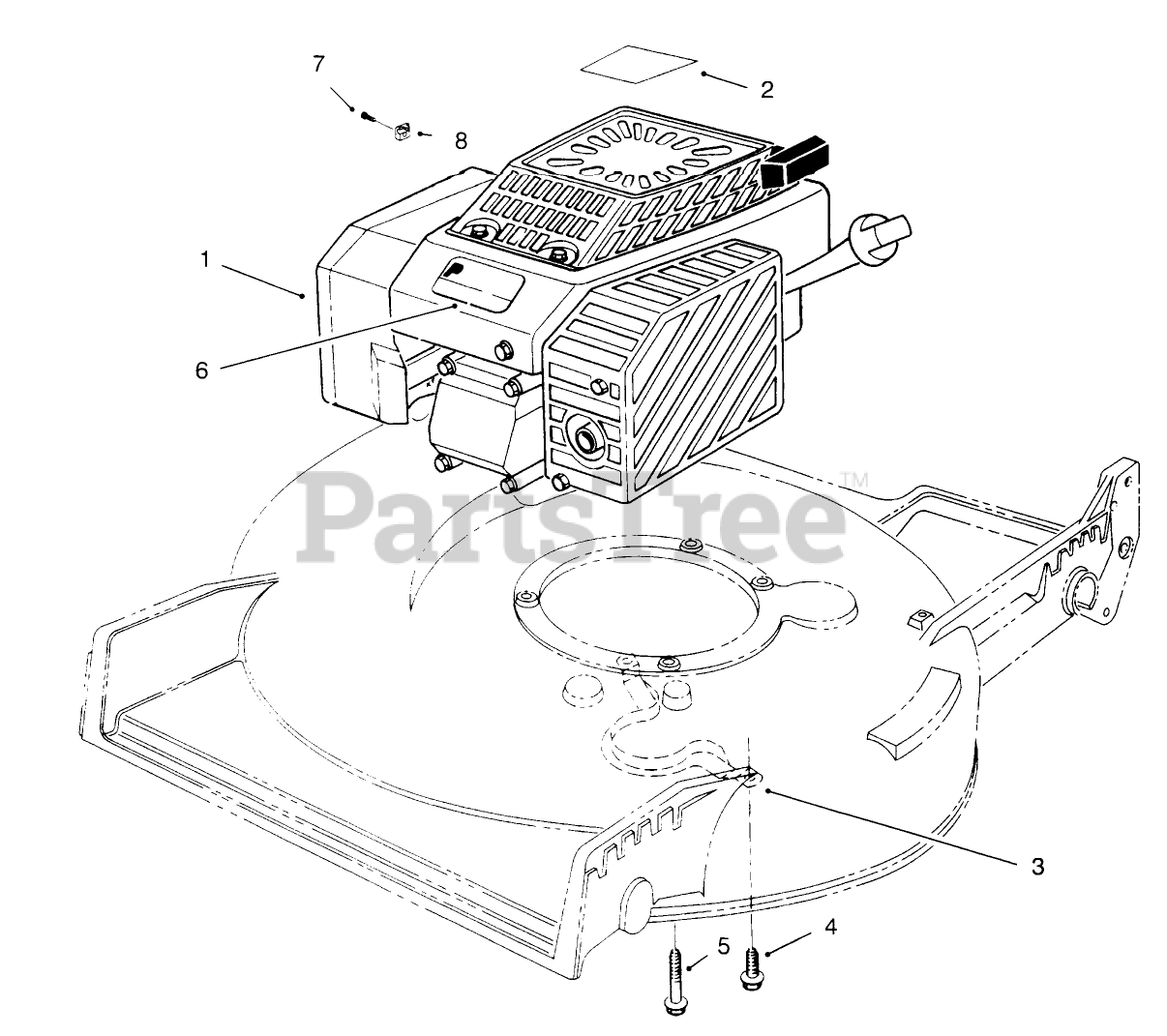 7
2
8
1
6
PartsTree™
3
5
4