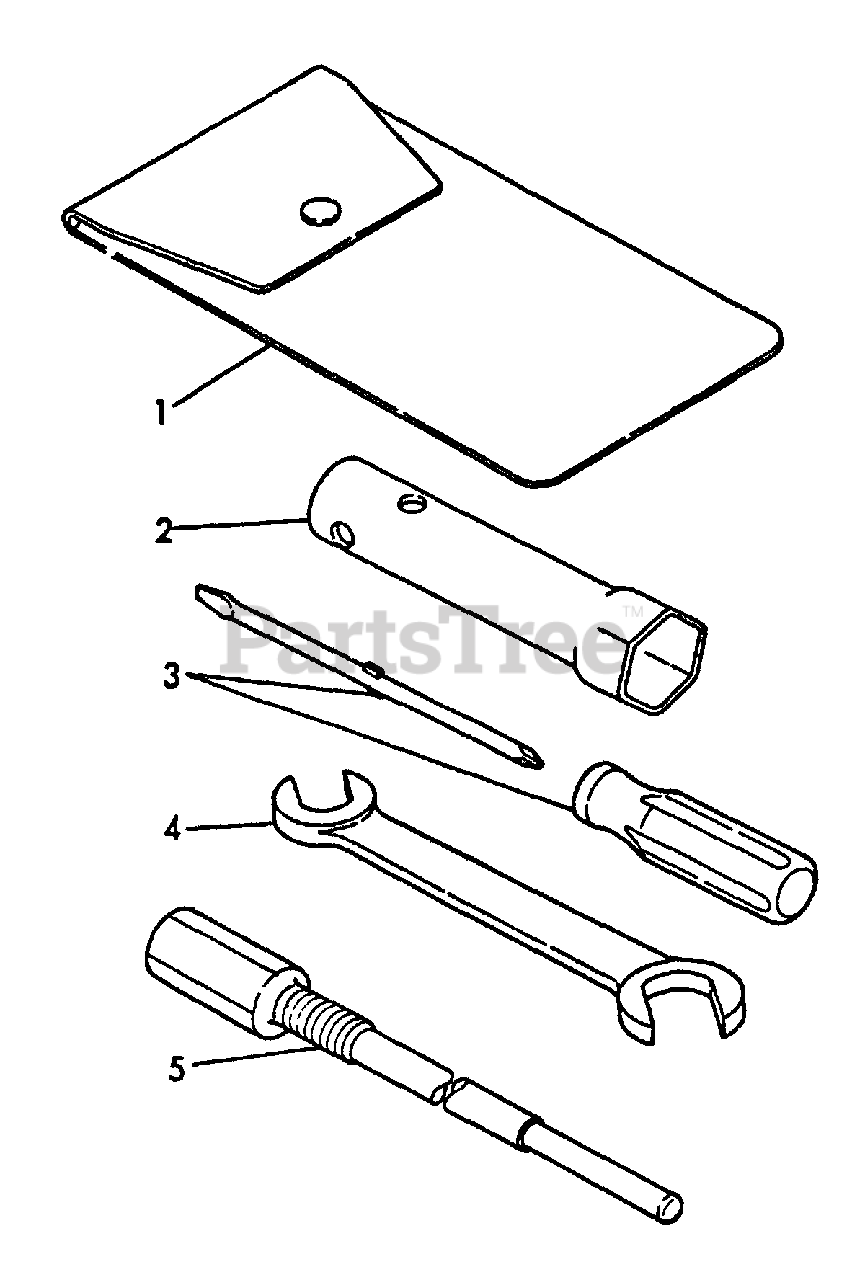 1
2
PartsTree™
3
4
5